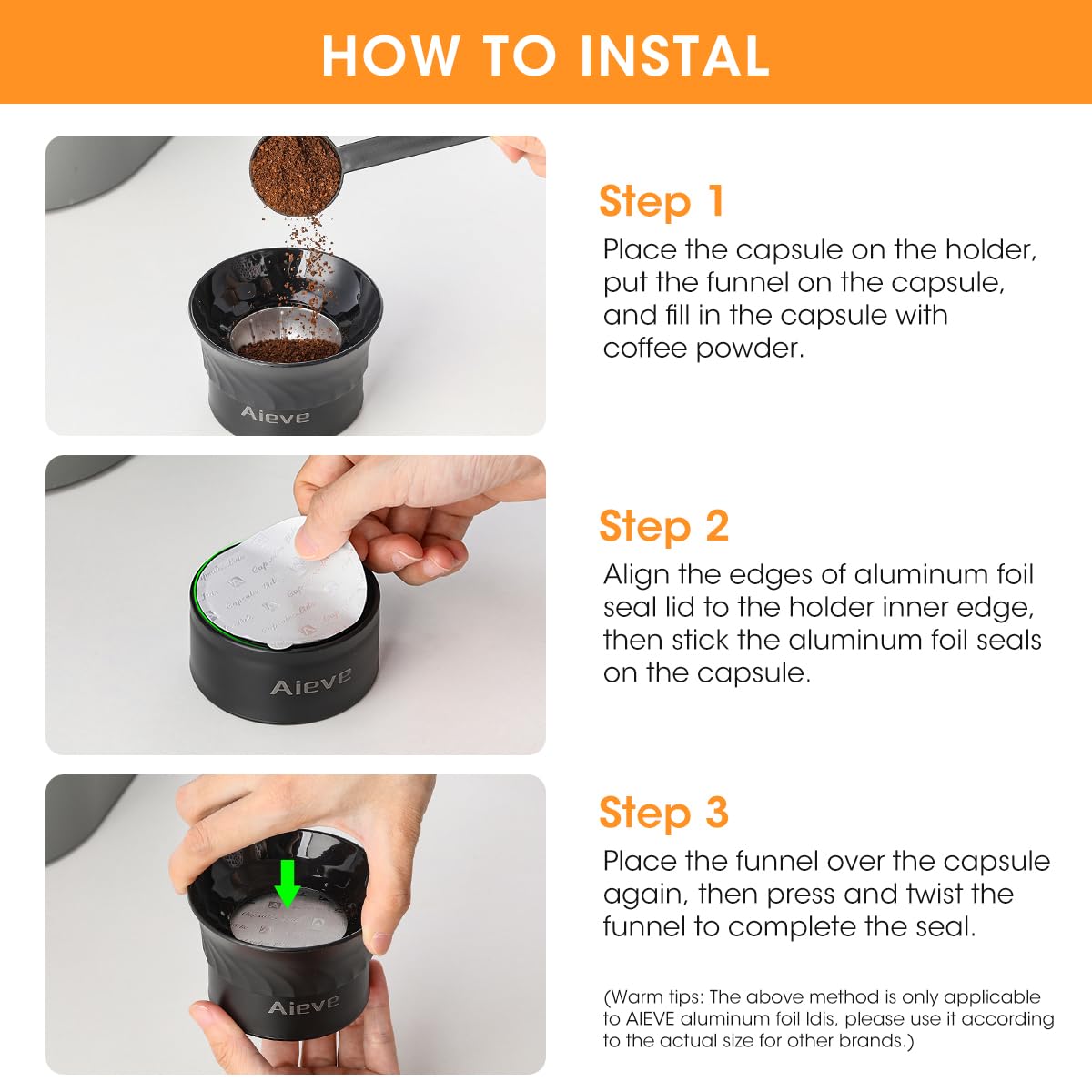 HOW TO INSTAL

Aieve

Step 1
Place the capsule on the holder, put the funnel on the capsule, and fill in the capsule with coffee powder.

Aieve

Step 2
Align the edges of aluminum foil seal lid to the holder inner edge, then stick the aluminum foil seals on the capsule.

Aieve

Step 3
Place the funnel over the capsule again, then press and twist the funnel to complete the seal.

(Warm tips: The above method is only applicable to AIEVE aluminum foil ldis, please use it according to the actual size for other brands.)