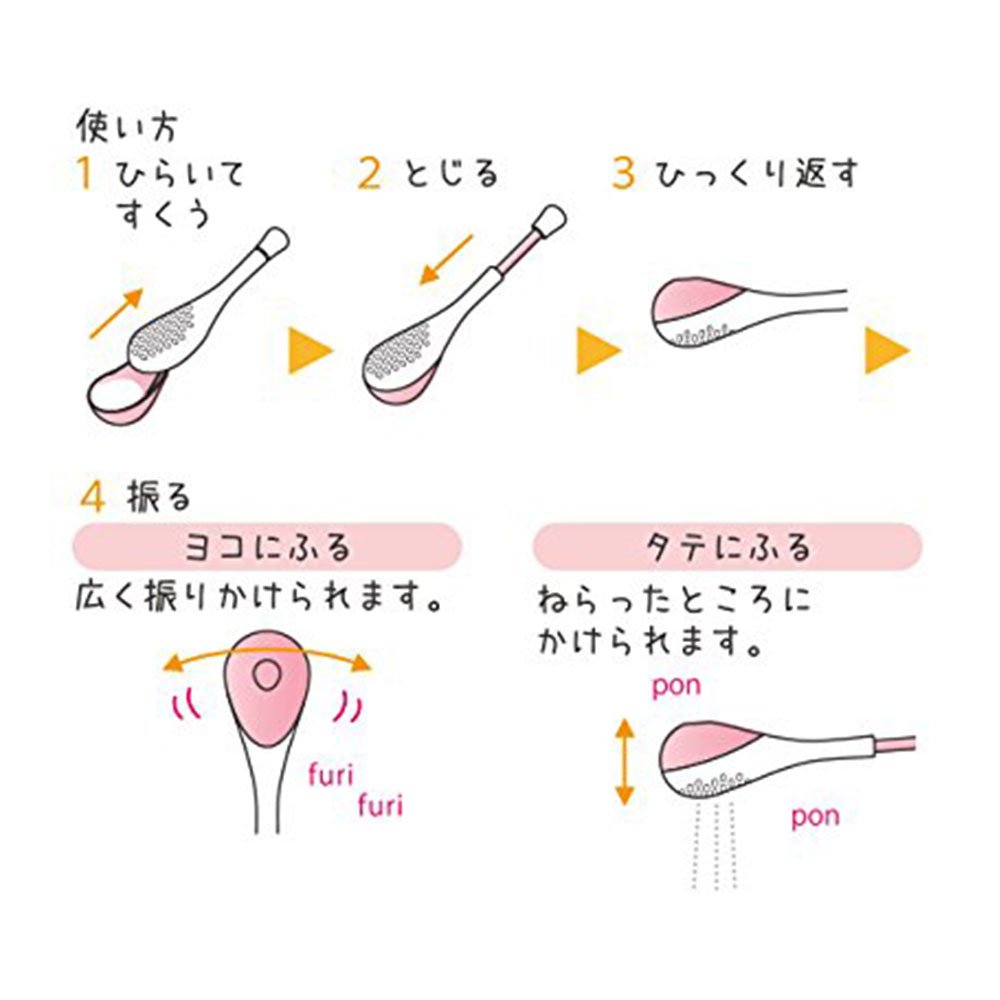 使い方

1 ひらいて すくう

2 とじる

3 ひっくり返す

4 振る

ヨコにふる

広く振りかけられます。

furi
furi

タテにふる

ねらったところに かけられます。

pon

pon