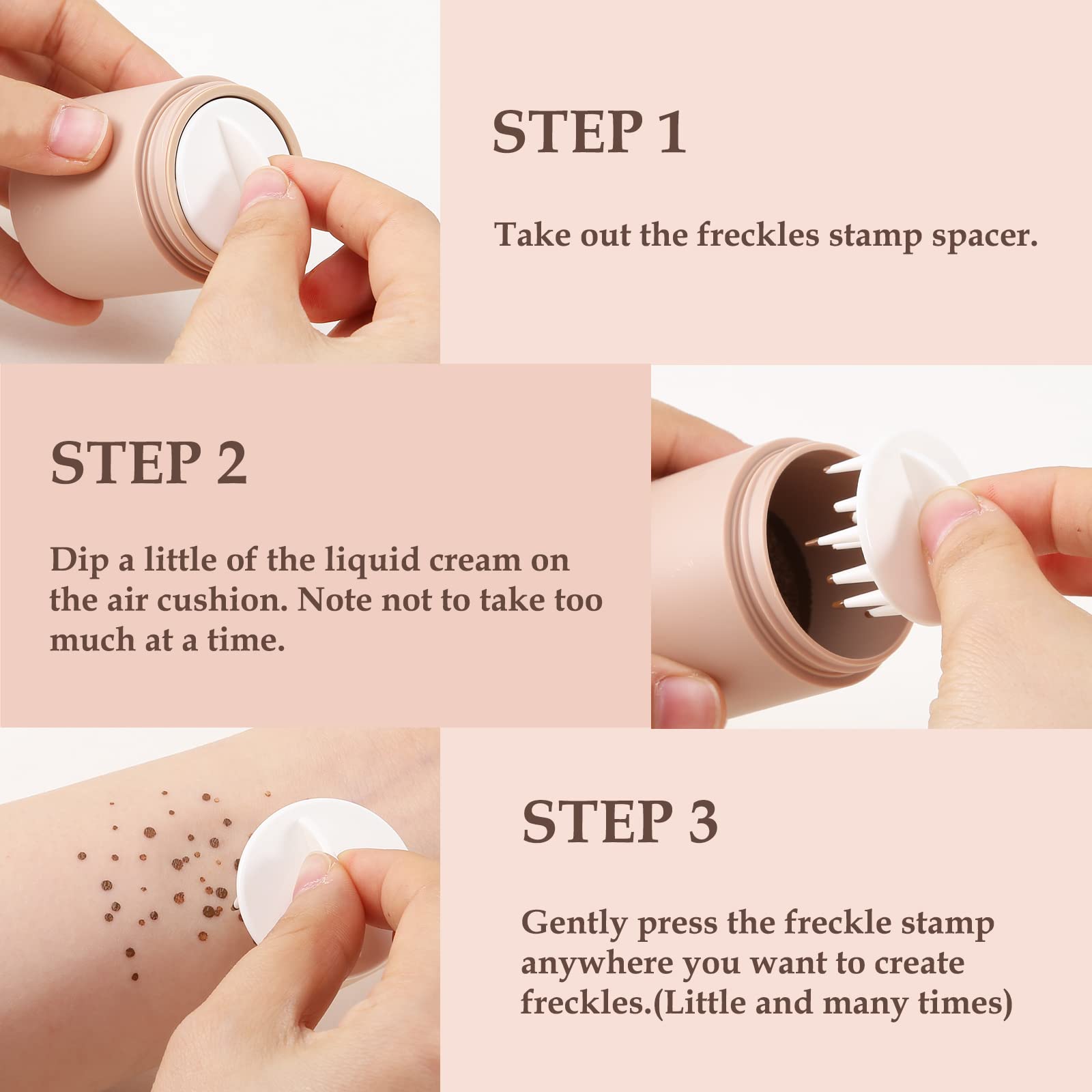 STEP 1

Take out the freckles stamp spacer.

STEP 2

Dip a little of the liquid cream on the air cushion. Note not to take too much at a time.

STEP 3

Gently press the freckle stamp anywhere you want to create freckles.(Little and many times)