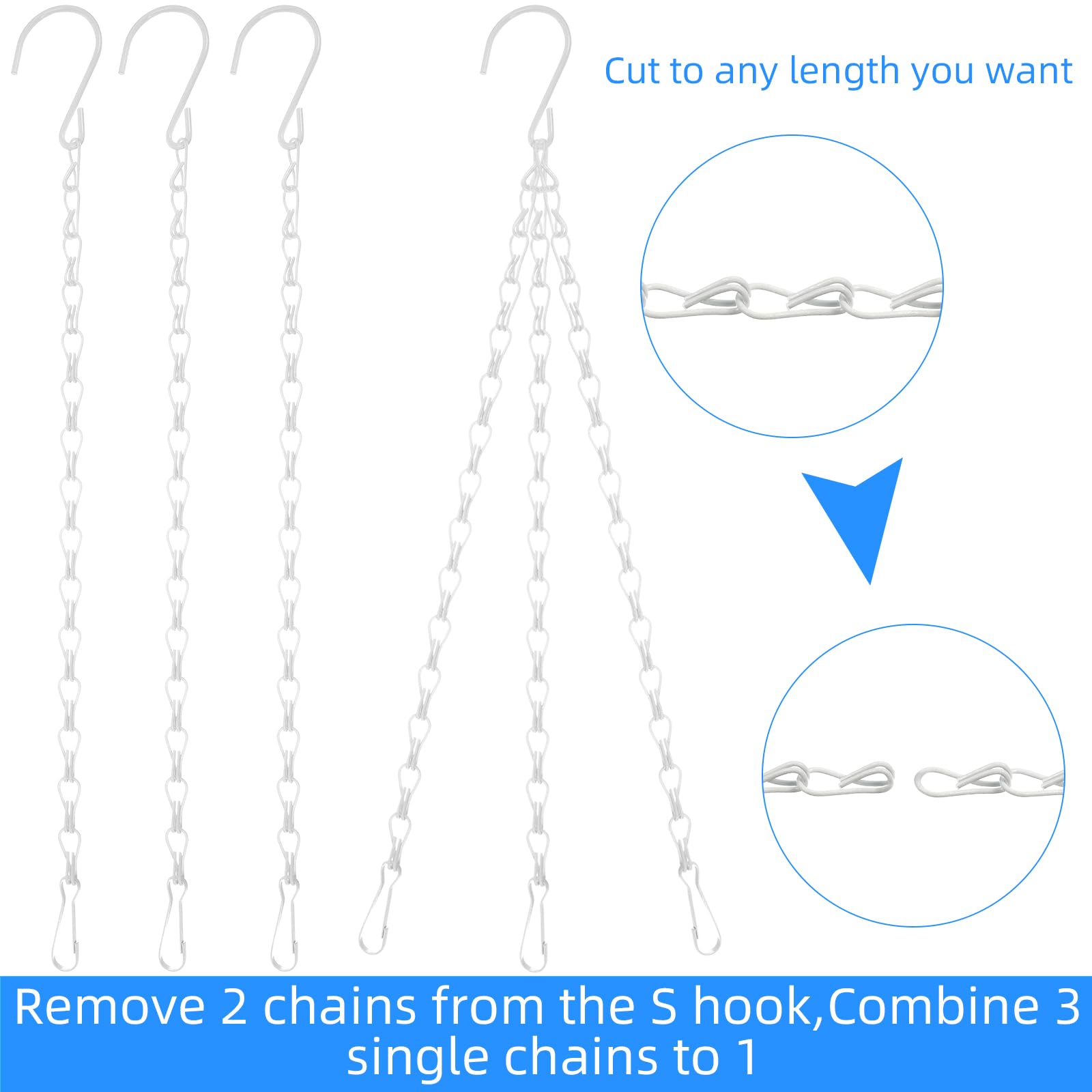 Cut to any length you want

Remove 2 chains from the S hook,Combine 3 single chains to 1