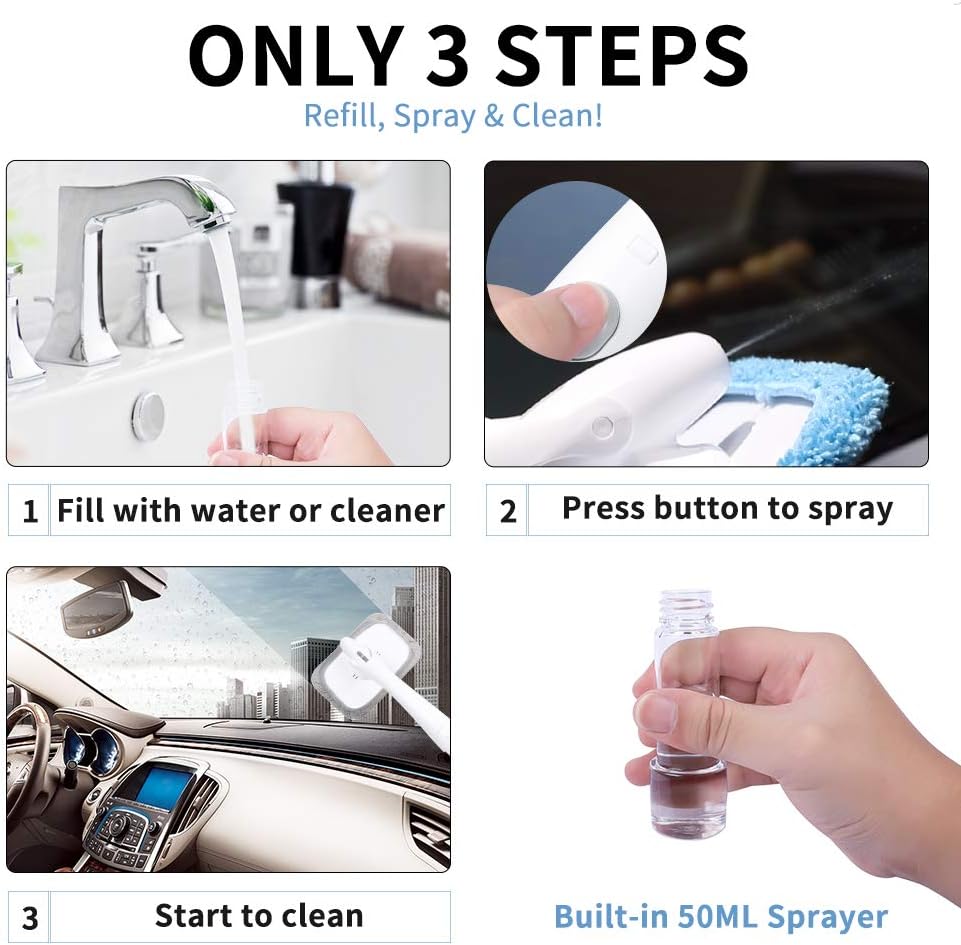 ONLY 3 STEPS
Refill, Spray & Clean!

1 Fill with water or cleaner

2 Press button to spray

3 Start to clean

Built-in 50ML Sprayer