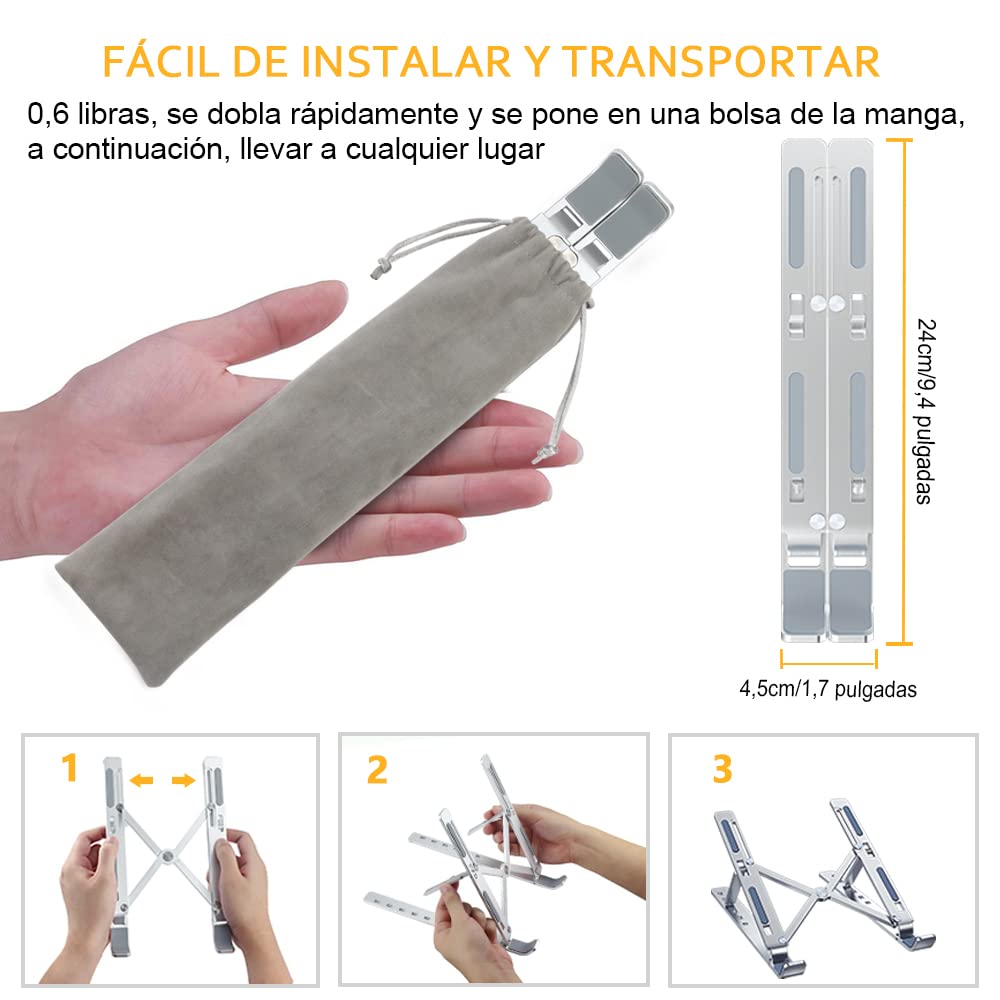 FÁCIL DE INSTALAR Y TRANSPORTAR

0,6 libras, se dobla rápidamente y se pone en una bolsa de la manga, a continuación, llevar a cualquier lugar

24cm/9,4 pulgadas

4,5cm/1,7 pulgadas

1

2

3