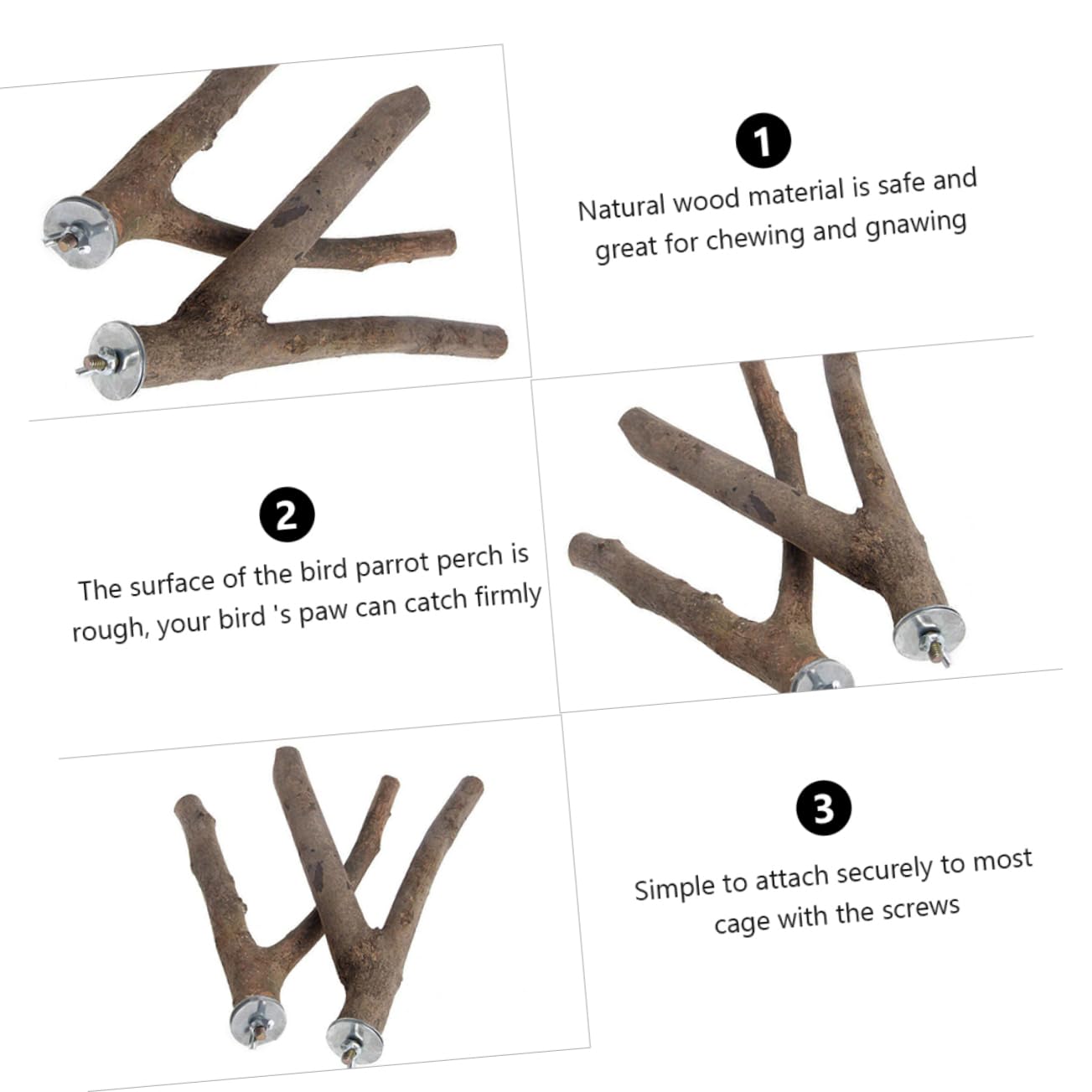 1

Natural wood material is safe and great for chewing and gnawing

2

The surface of the bird parrot perch is rough, your bird 's paw can catch firmly

3

Simple to attach securely to most cage with the screws