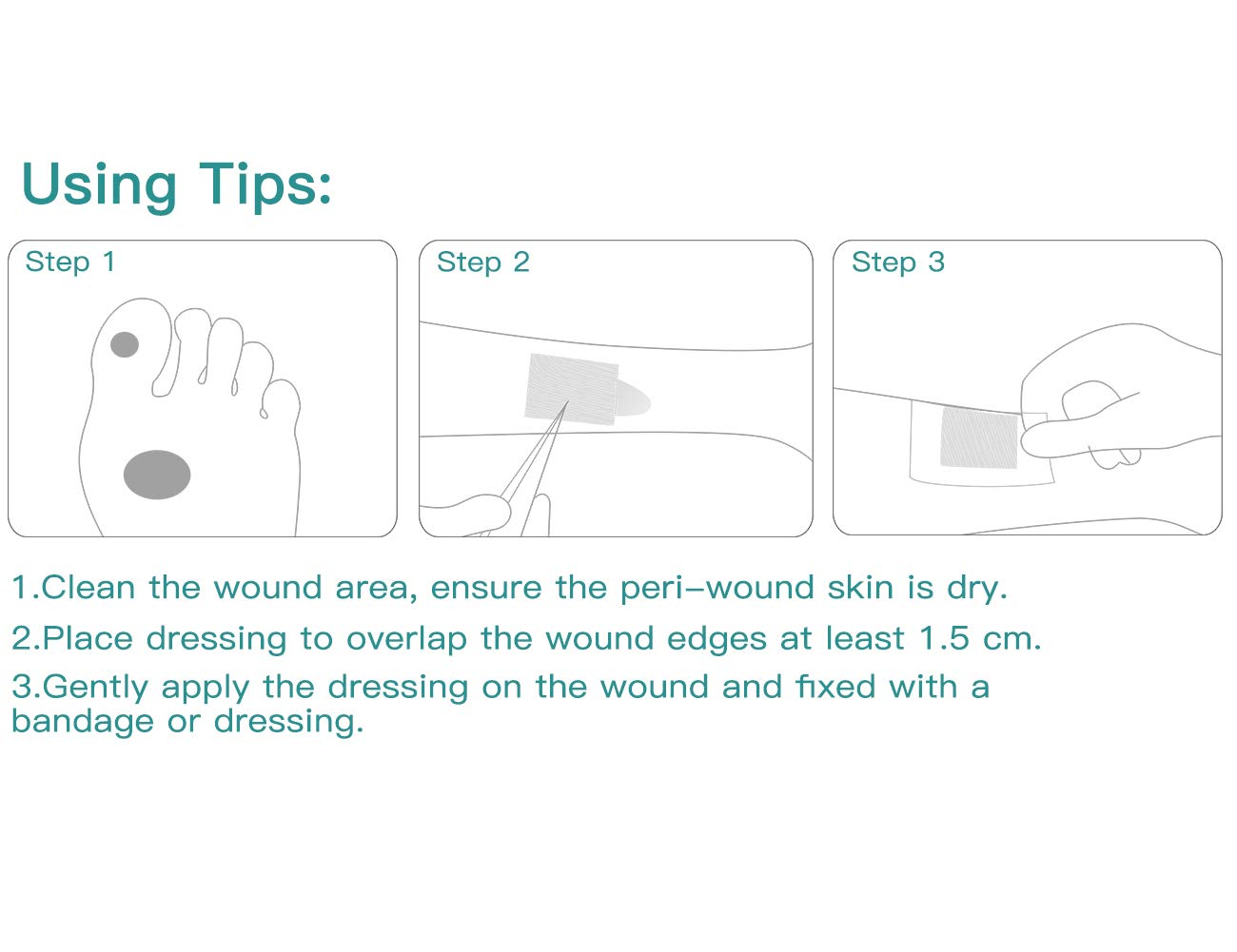 Using Tips:

Step 1

Step 2

Step 3

1.Clean the wound area, ensure the peri–wound skin is dry.

2.Place dressing to overlap the wound edges at least 1.5 cm.

3.Gently apply the dressing on the wound and fixed with a bandage or dressing.