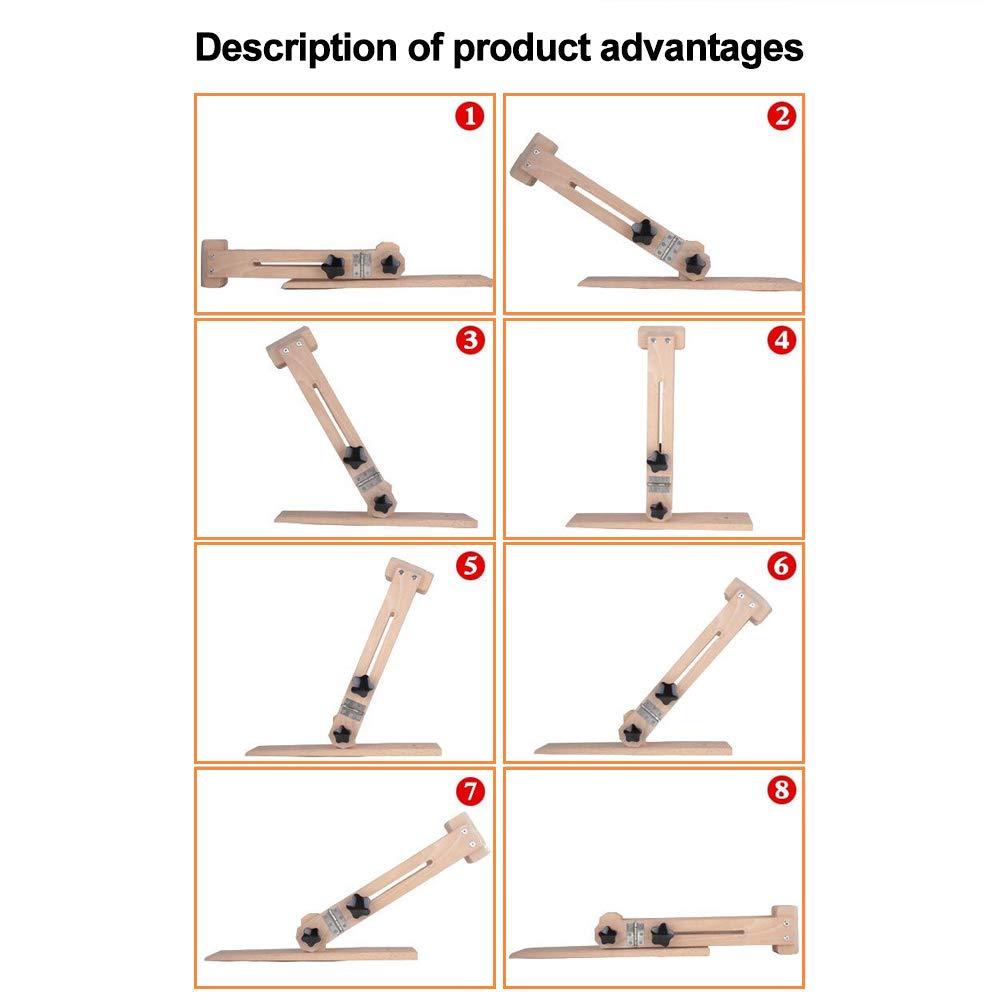 Description of product advantages

1

2

3

4

5

6

7

8