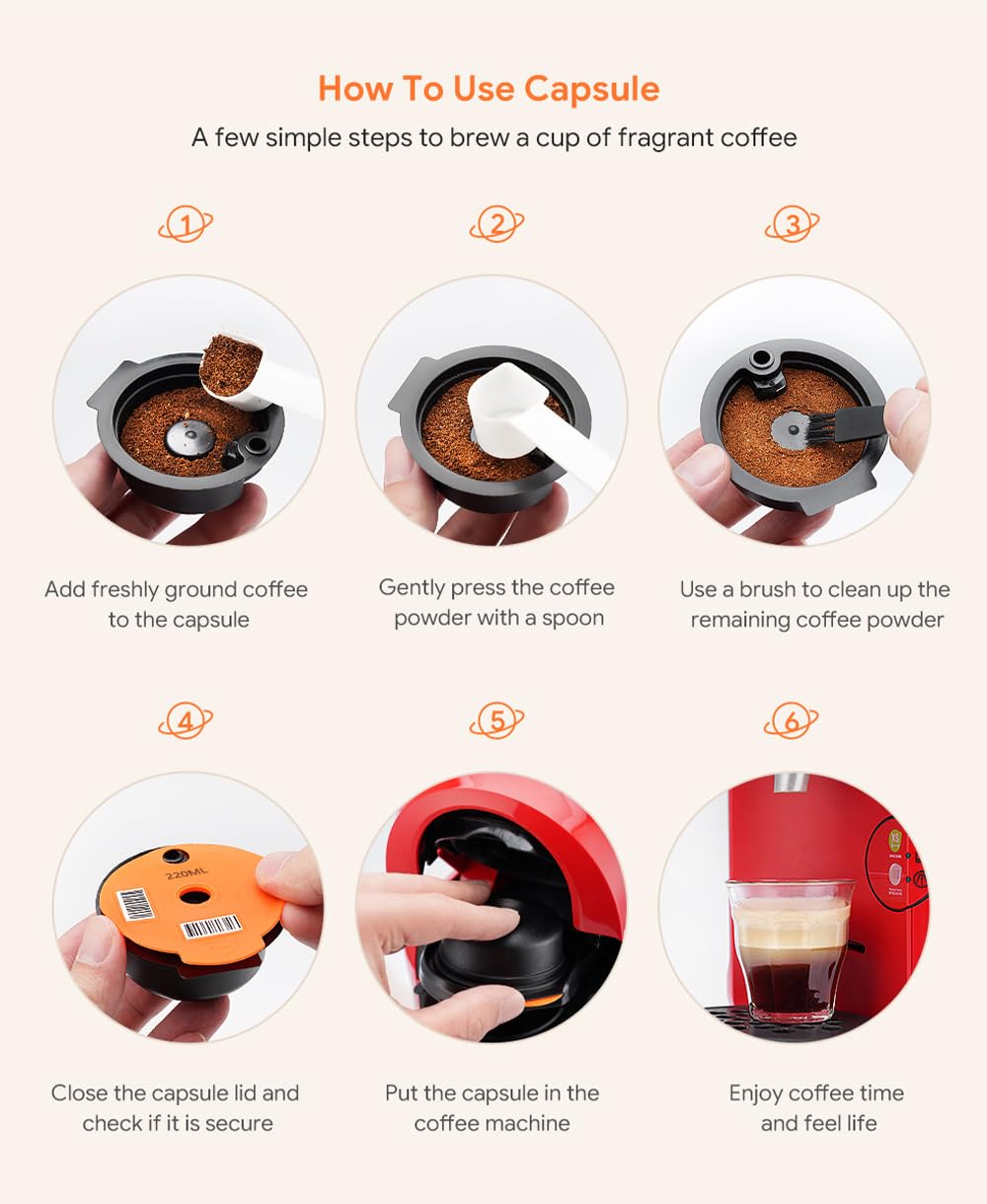 How To Use Capsule

A few simple steps to brew a cup of fragrant coffee

1

Add freshly ground coffee to the capsule

2

Gently press the coffee powder with a spoon

3

Use a brush to clean up the remaining coffee powder

4

220ML

Close the capsule lid and check if it is secure

5

Put the capsule in the coffee machine

6

Enjoy coffee time and feel life