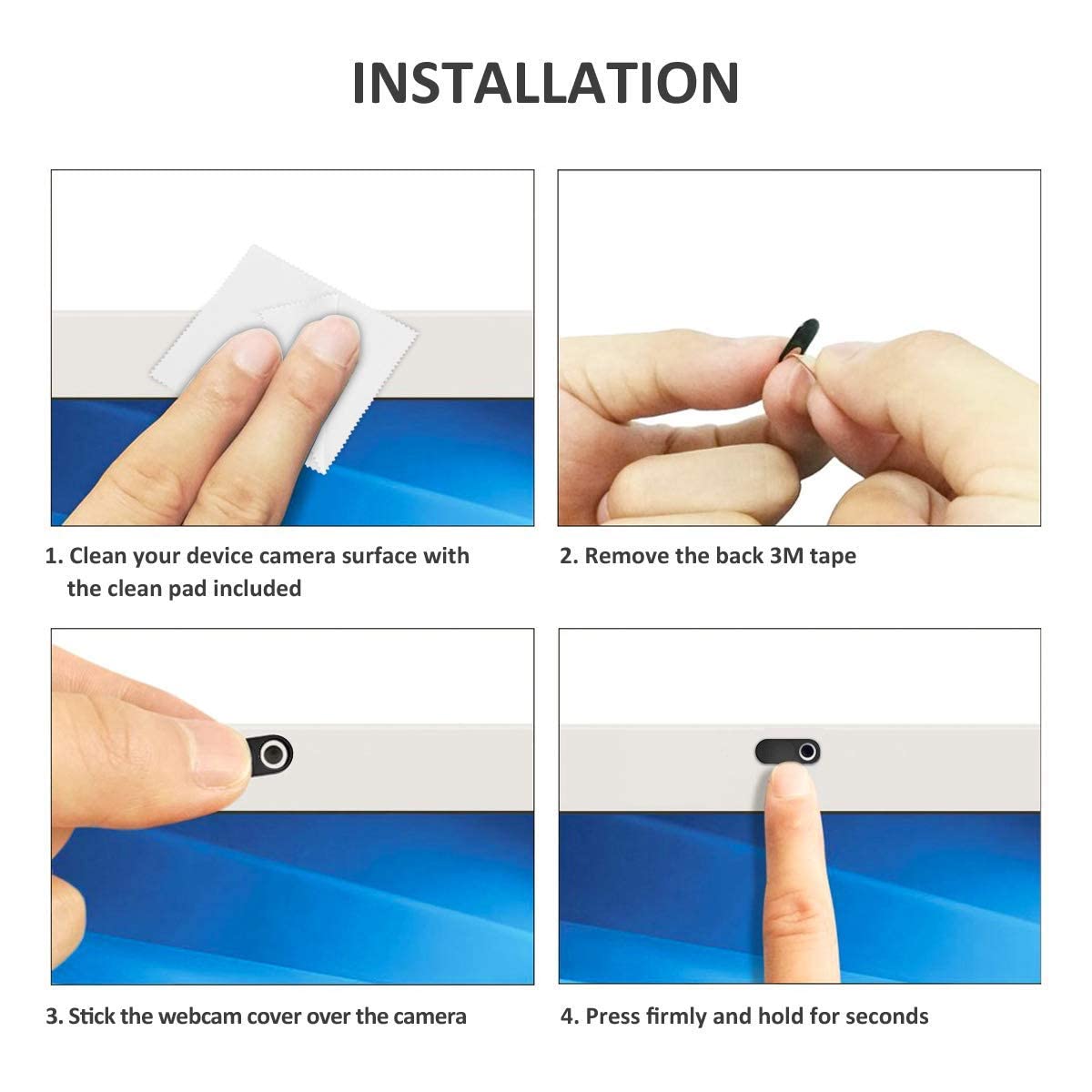 INSTALLATION

1. Clean your device camera surface with the clean pad included

2. Remove the back 3M tape

3. Stick the webcam cover over the camera

4. Press firmly and hold for seconds