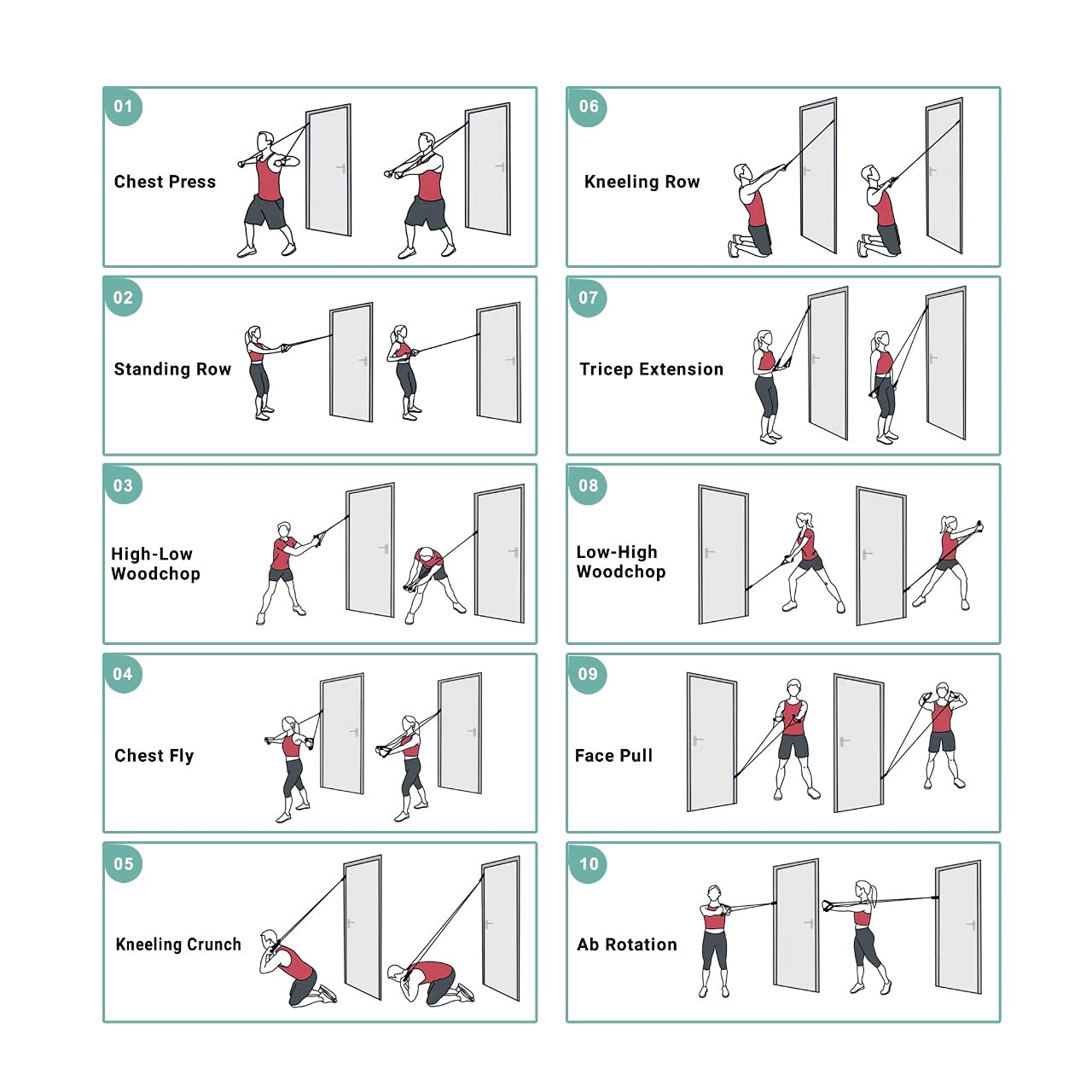 01
Chest Press

02
Standing Row

03
High-Low Woodchop

04
Chest Fly

05
Kneeling Crunch

06
Kneeling Row

07
Tricep Extension

08
Low-High Woodchop

09
Face Pull

10
Ab Rotation