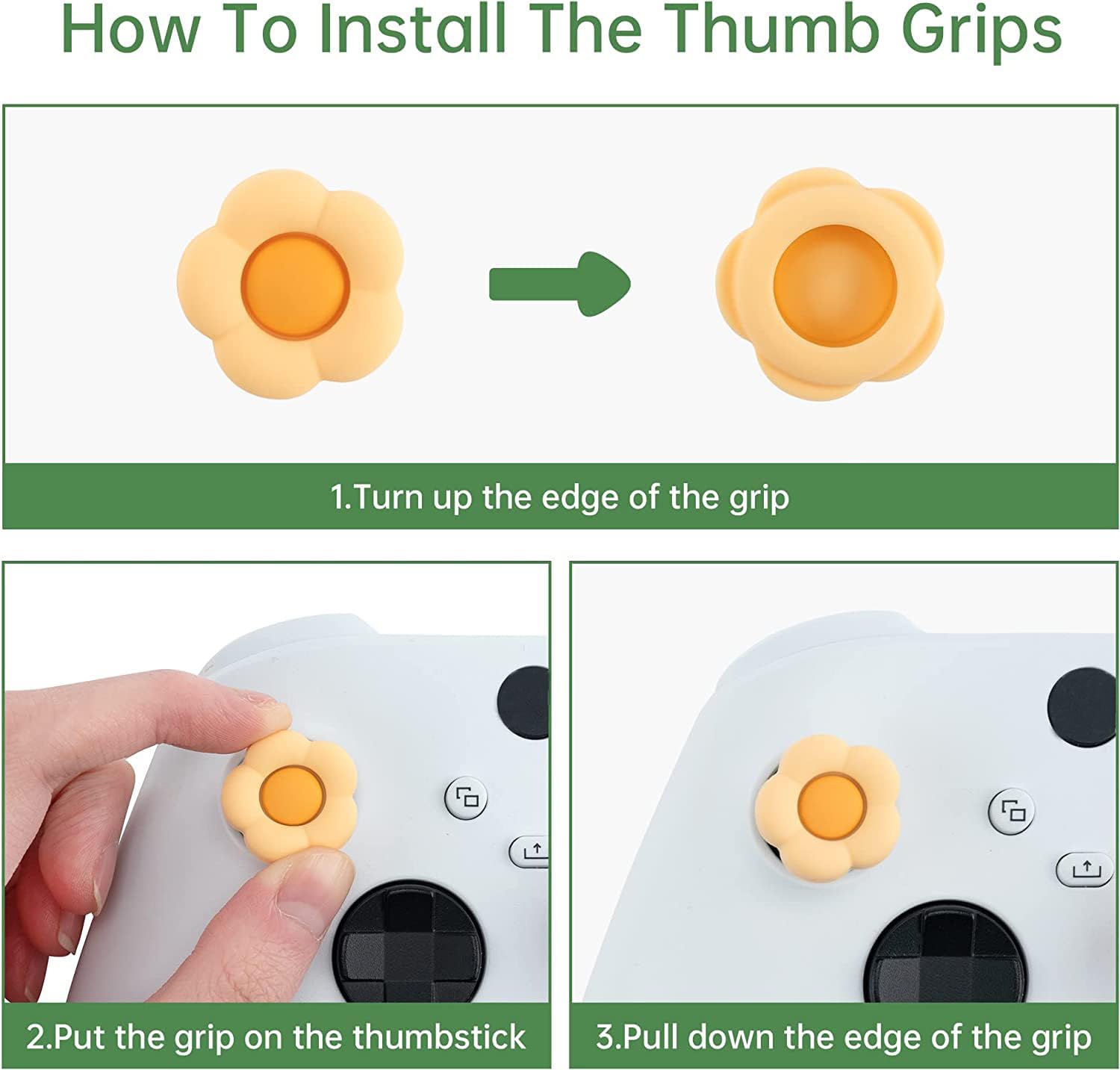 How To Install The Thumb Grips

1.Turn up the edge of the grip

2.Put the grip on the thumbstick

3.Pull down the edge of the grip