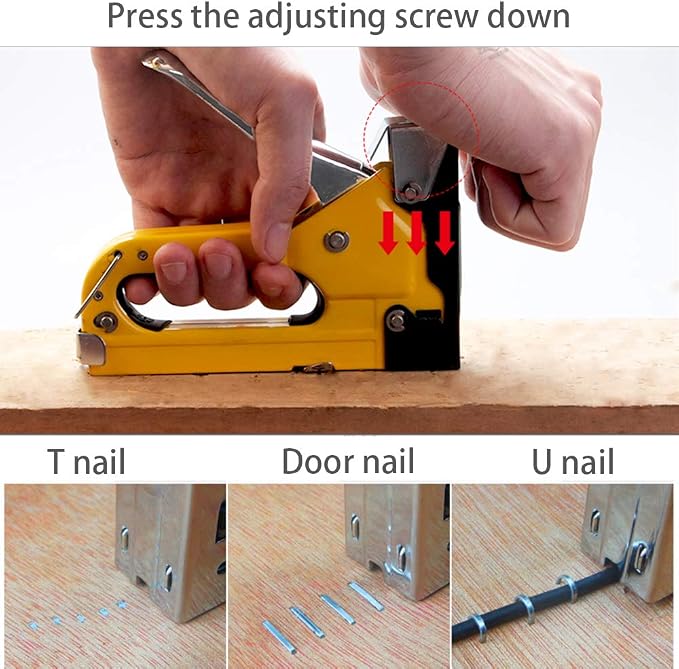 Press the adjusting screw down

T nail

Door nail

U nail