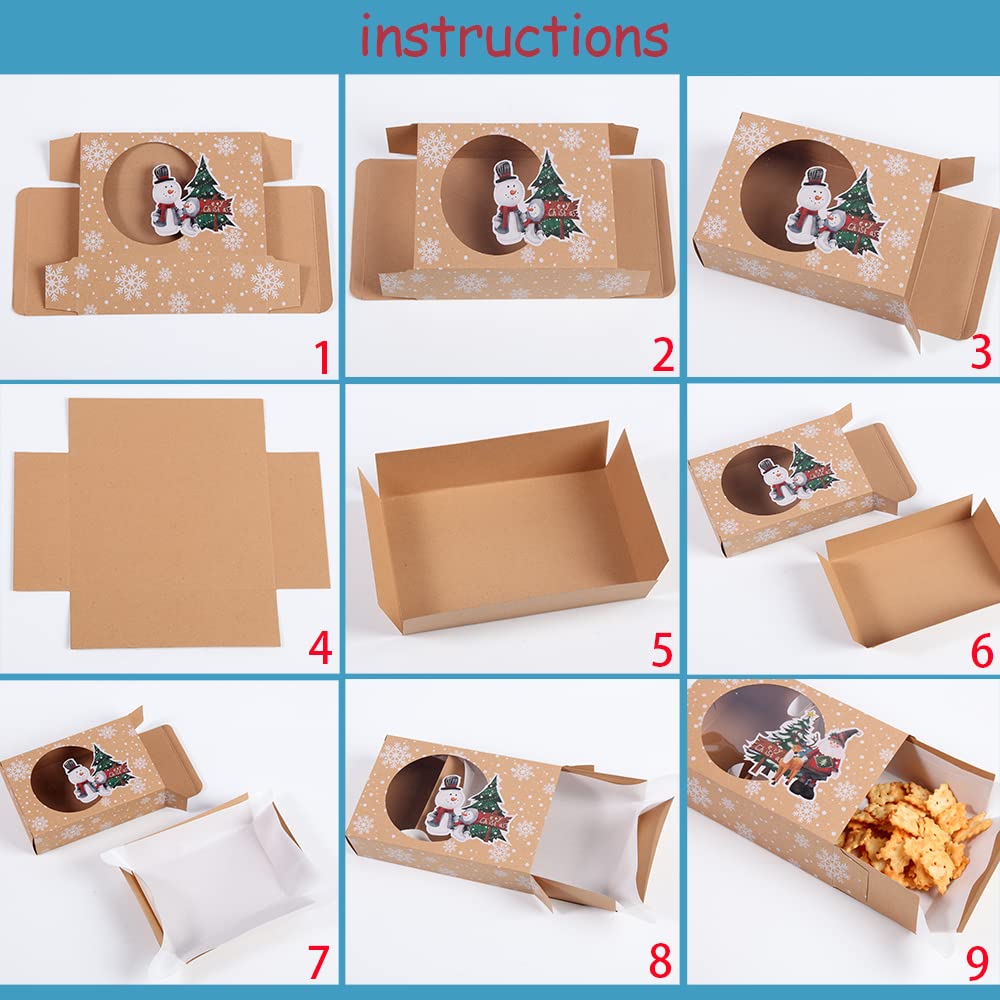 instructions

1

2

3

4

5

6

7

8

9