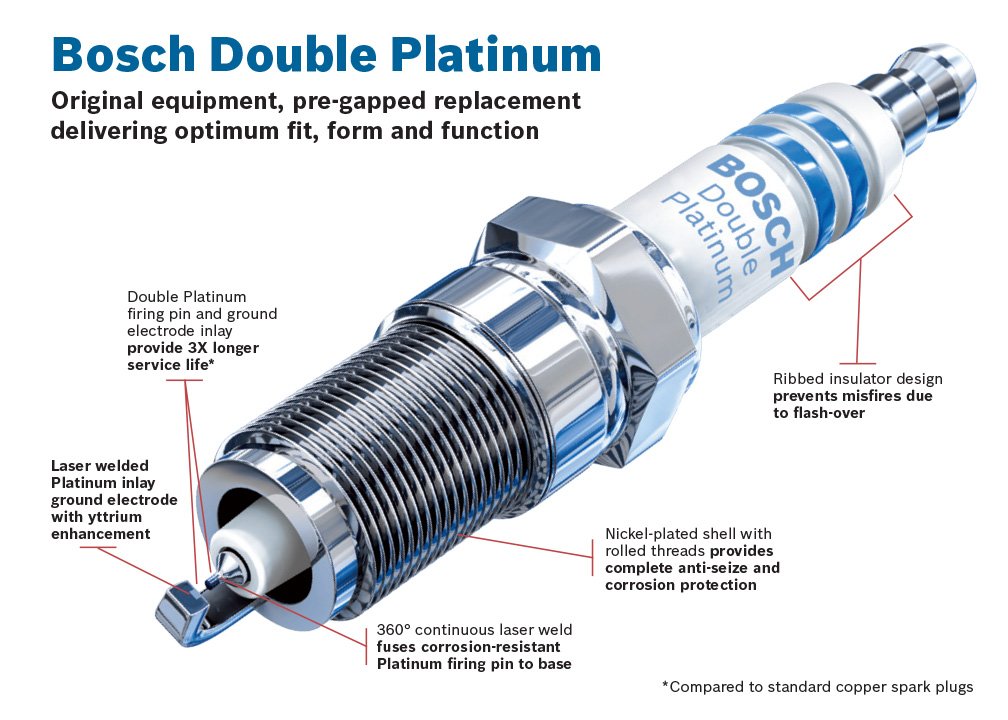 Bosch Double Platinum

Original equipment, pre-gapped replacement delivering optimum fit, form and function

BOSCH
Double
Platinum

Double Platinum firing pin and ground electrode inlay provide 3X longer service life*

Laser welded Platinum inlay ground electrode with yttrium enhancement

Ribbed insulator design prevents misfires due to flash-over

Nickel-plated shell with rolled threads provides complete anti-seize and corrosion protection

360° continuous laser weld fuses corrosion-resistant Platinum firing pin to base

*Compared to standard copper spark plugs