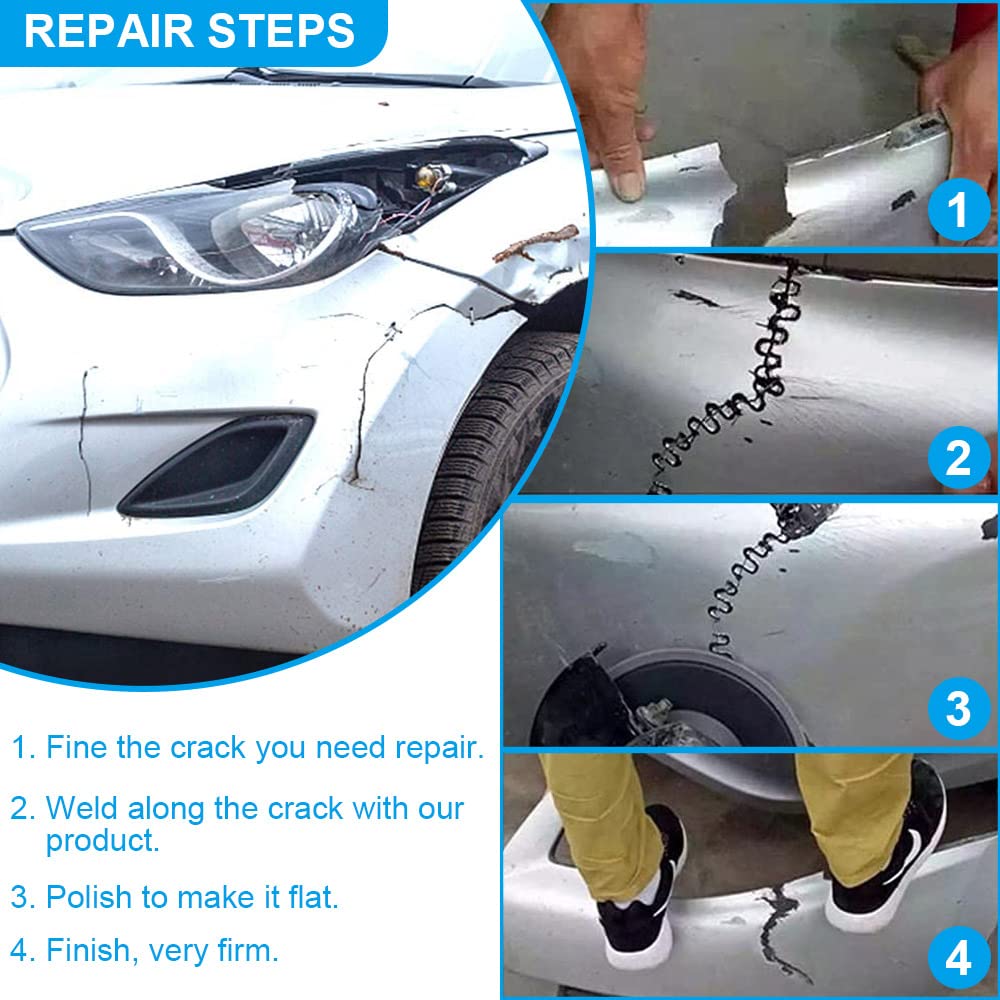 REPAIR STEPS

1

2

3

4

1. Fine the crack you need repair.

2. Weld along the crack with our product.

3. Polish to make it flat.

4. Finish, very firm.