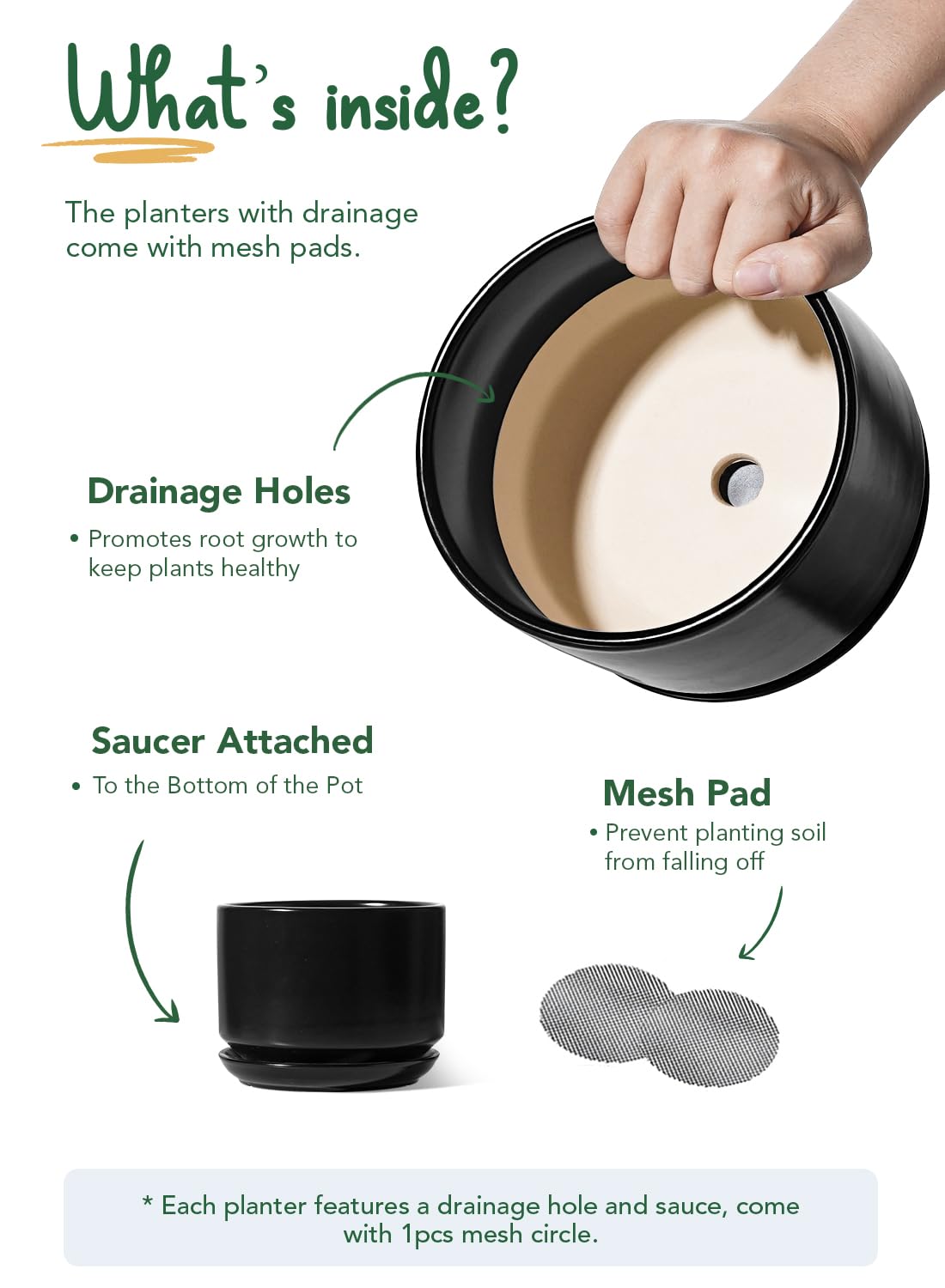 What's inside?

The planters with drainage come with mesh pads.

Drainage Holes

• Promotes root growth to keep plants healthy

Saucer Attached

• To the Bottom of the Pot

Mesh Pad

• Prevent planting soil from falling off

* Each planter features a drainage hole and sauce, come with 1pcs mesh circle.