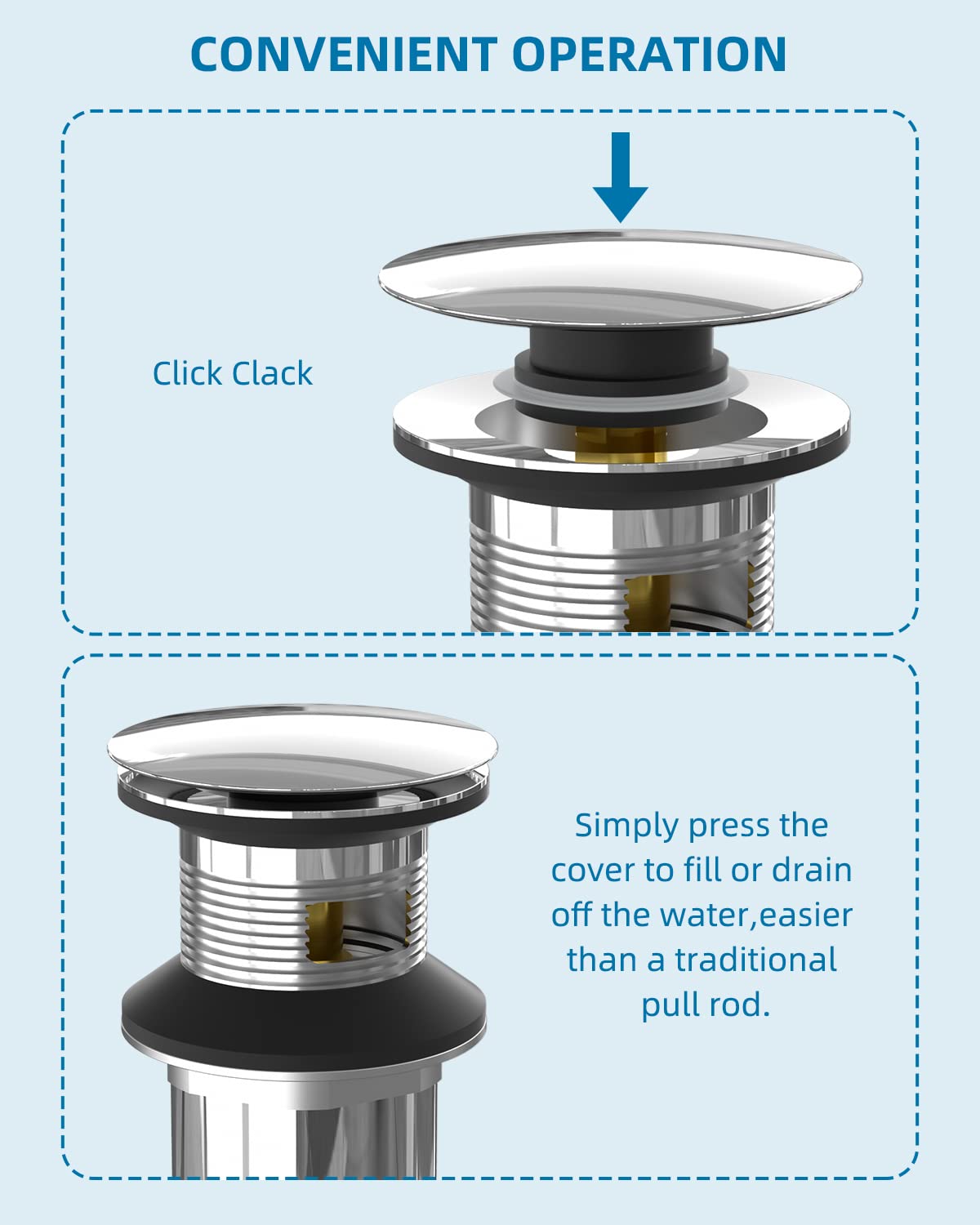 CONVENIENT OPERATION

Click Clack

Simply press the cover to fill or drain off the water,easier than a traditional pull rod.