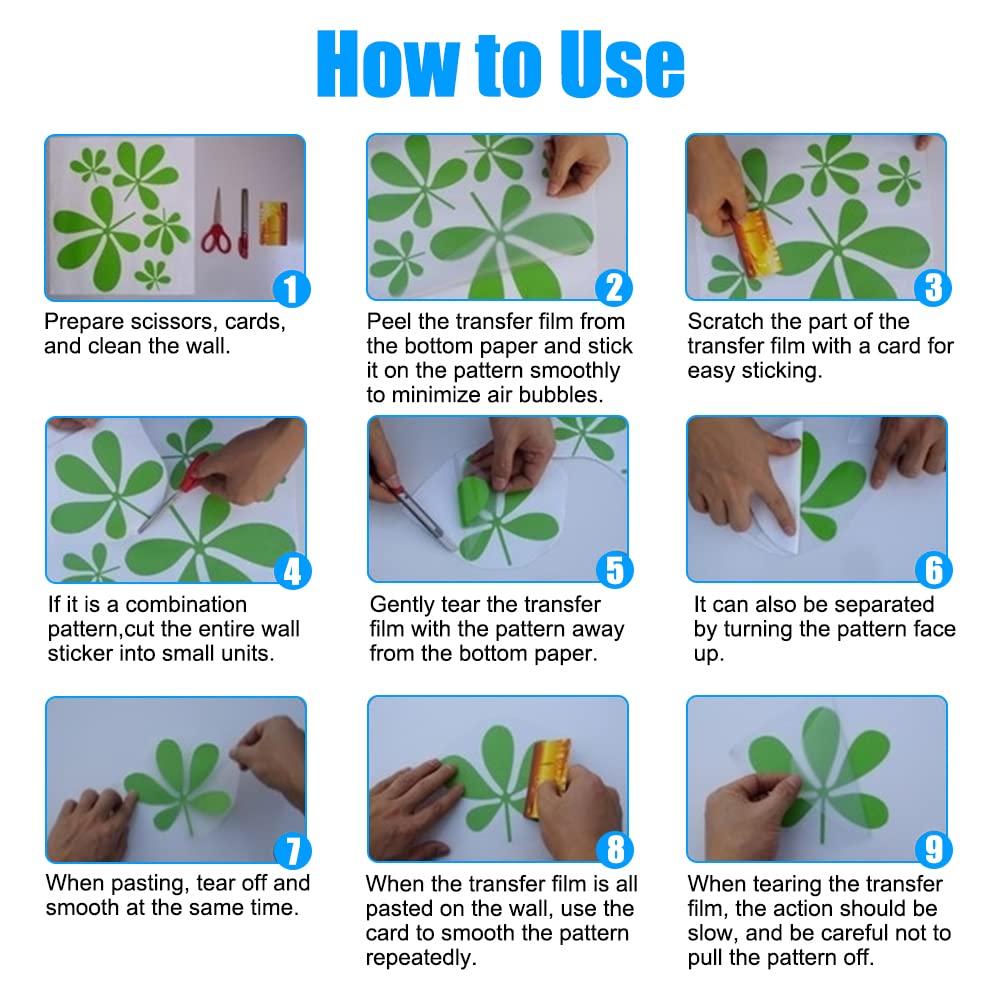 How to Use

1
Prepare scissors, cards, and clean the wall.

2
Peel the transfer film from the bottom paper and stick it on the pattern smoothly to minimize air bubbles.

3
Scratch the part of the transfer film with a card for easy sticking.

4
If it is a combination pattern,cut the entire wall sticker into small units.

5
Gently tear the transfer film with the pattern away from the bottom paper.

6
It can also be separated by turning the pattern face up.

7
When pasting, tear off and smooth at the same time.

8
When the transfer film is all pasted on the wall, use the card to smooth the pattern repeatedly.

9
When tearing the transfer film, the action should be slow, and be careful not to pull the pattern off.