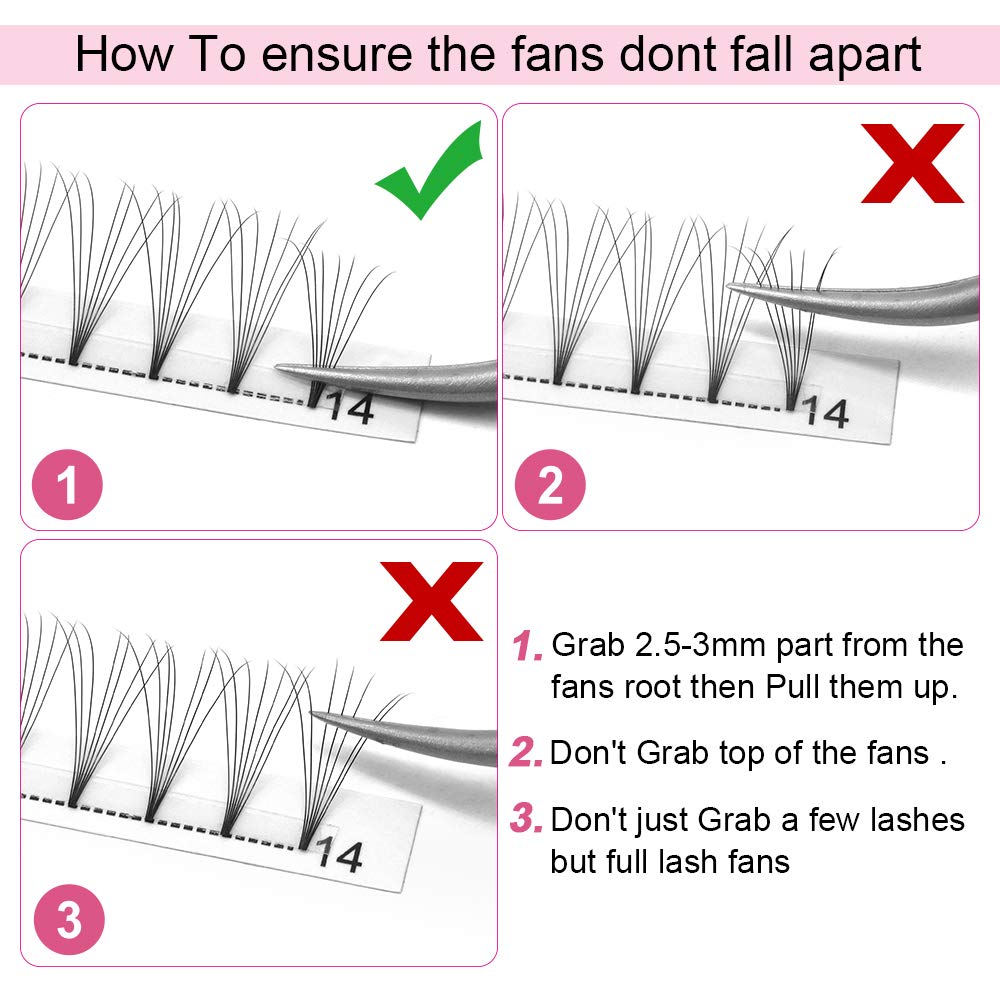 How To ensure the fans dont fall apart

14

1

14

2

14

3

1. Grab 2.5-3mm part from the fans root then Pull them up.

2. Don't Grab top of the fans .

3. Don't just Grab a few lashes but full lash fans