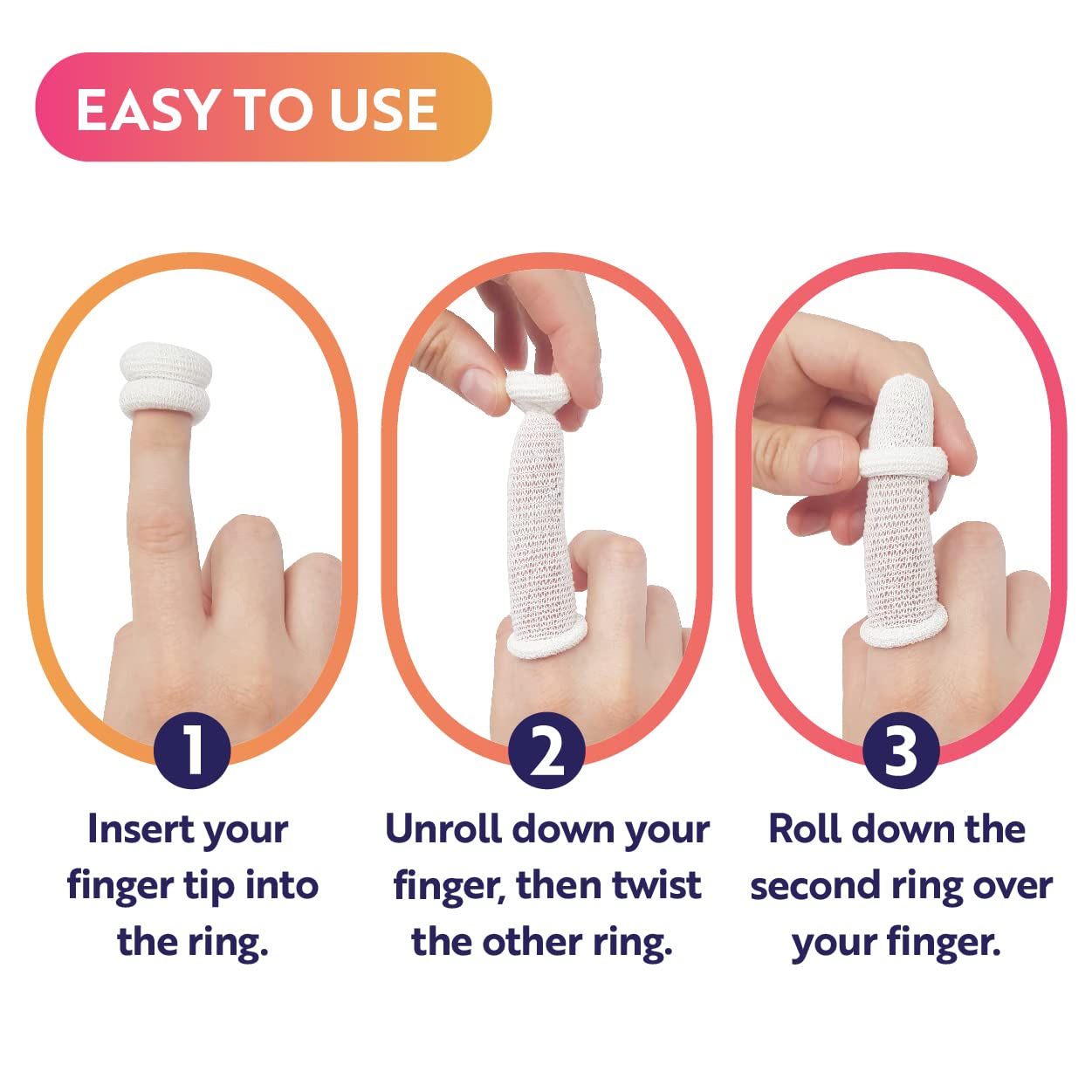 EASY TO USE

1
Insert your finger tip into the ring.

2
Unroll down your finger, then twist the other ring.

3
Roll down the second ring over your finger.