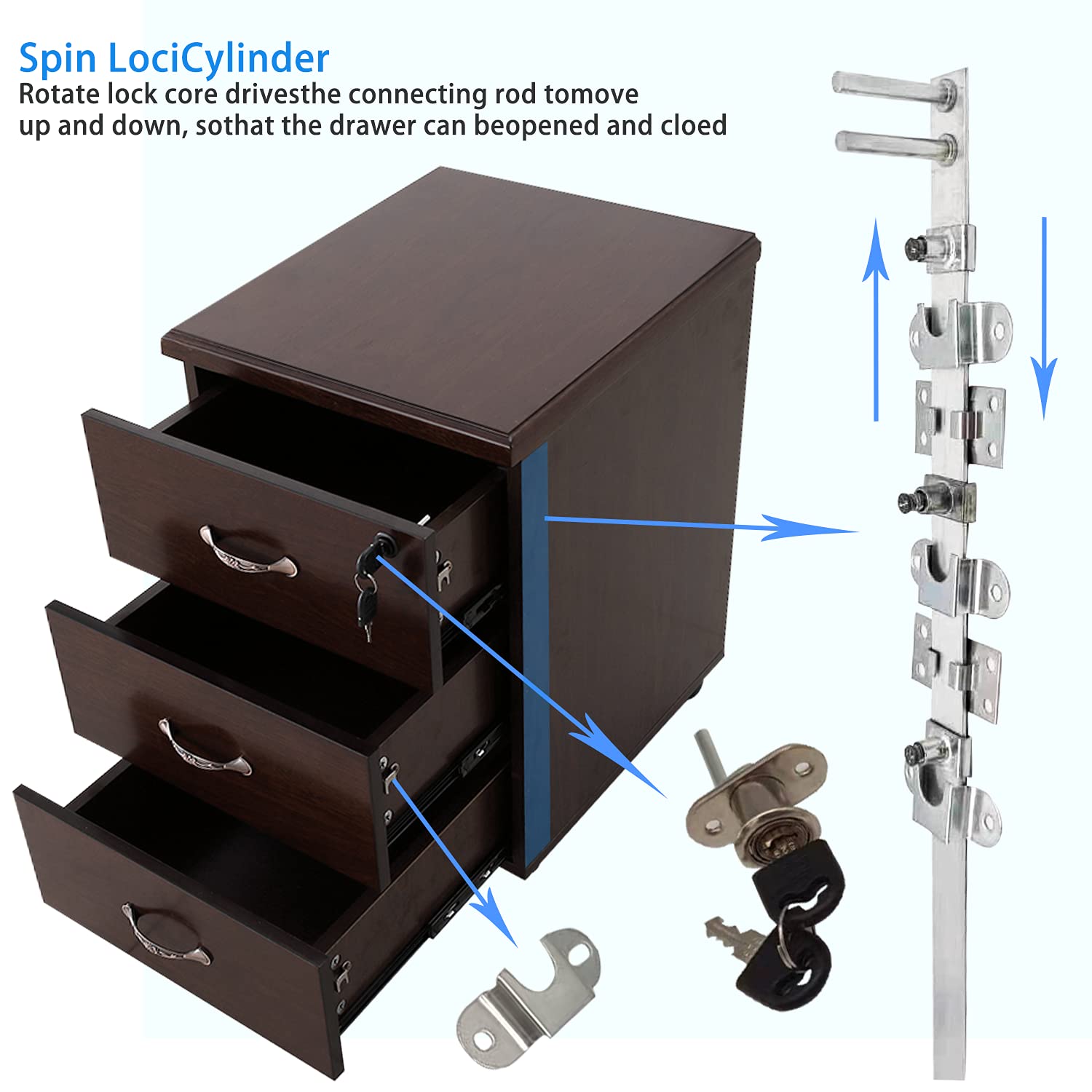 Spin LociCylinder
Rotate lock core drivesthe connecting rod tomove up and down, sothat the drawer can beopened and cloed