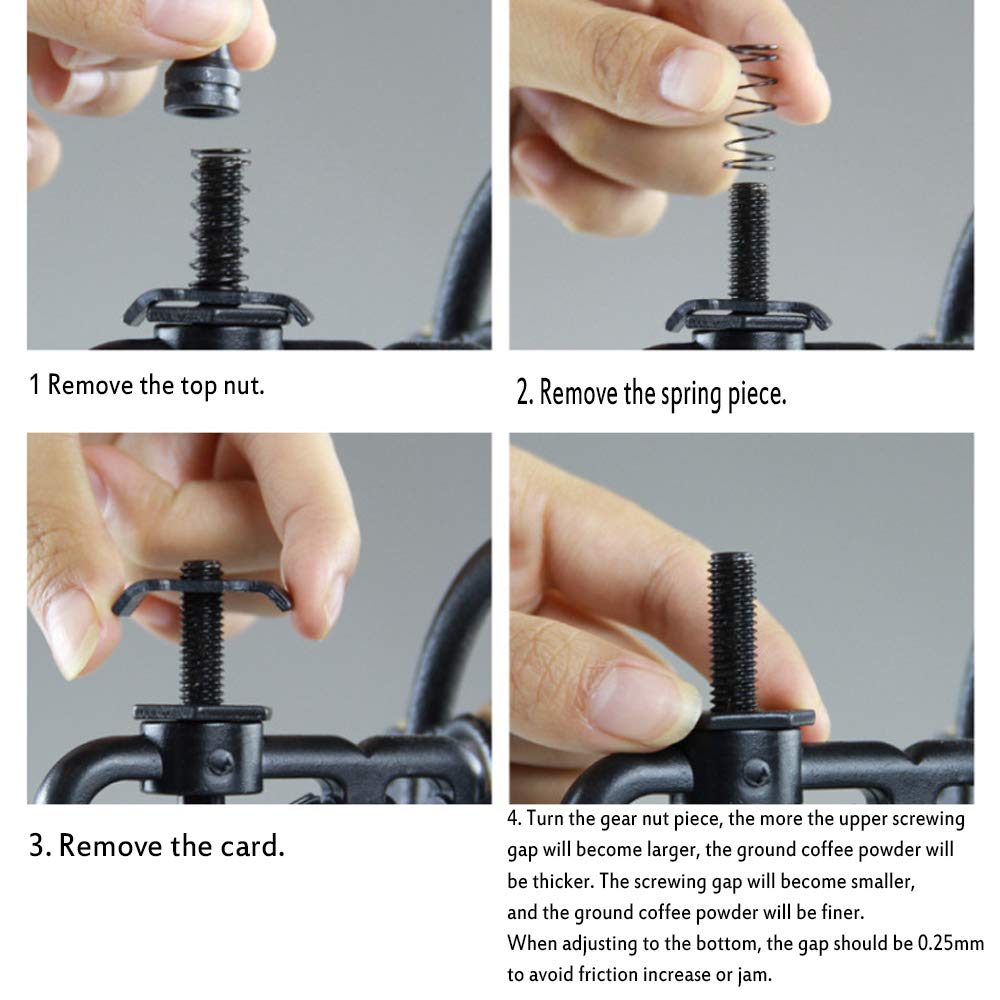 1 Remove the top nut.

2. Remove the spring piece.

3. Remove the card.

4. Turn the gear nut piece, the more the upper screwing gap will become larger, the ground coffee powder will be thicker. The screwing gap will become smaller, and the ground coffee powder will be finer.
When adjusting to the bottom, the gap should be 0.25mm to avoid friction increase or jam.