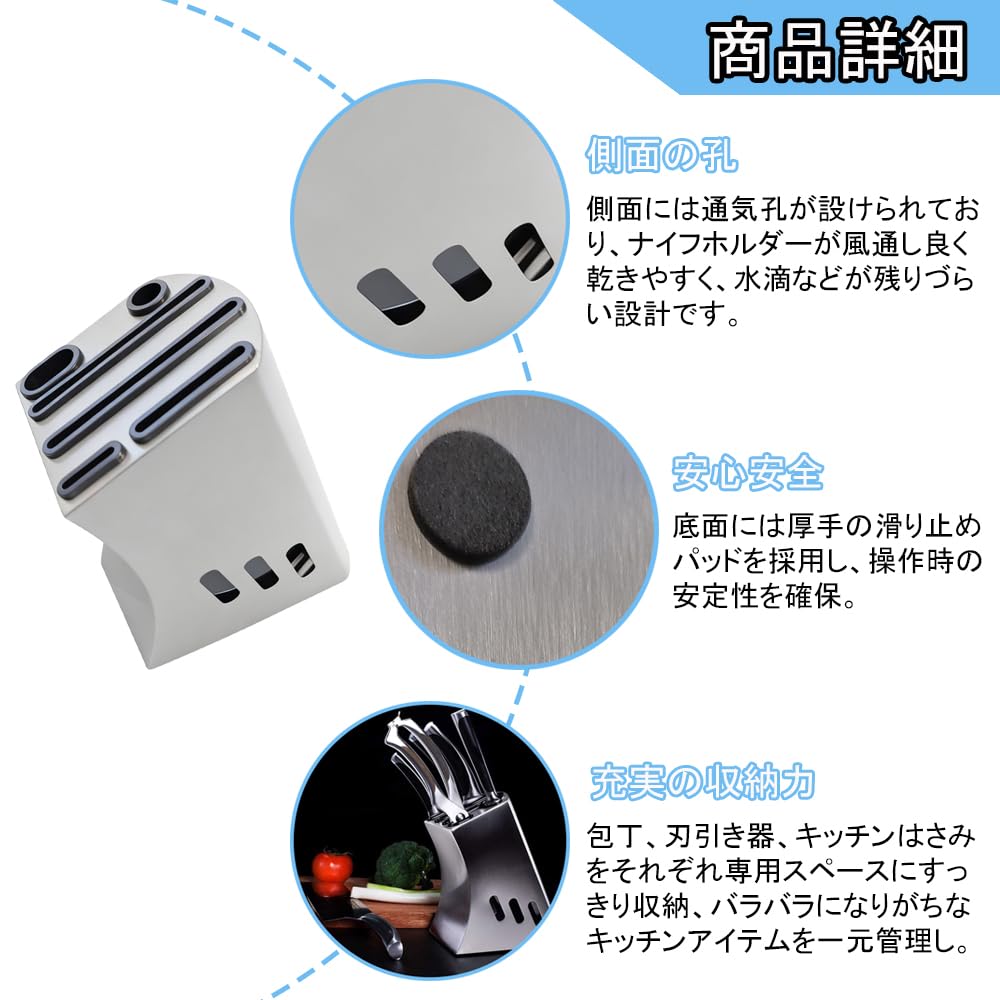 商品詳細

側面の孔

側面には通気孔が設けられており、ナイフホルダーが風通し良く乾きやすく、水滴などが残りづらい設計です。

安心安全

底面には厚手の滑り止めパッドを採用し、操作時の安定性を確保。

充実の収納力

包丁、刃引き器、キッチンはさみをそれぞれ専用スペースにすっきり収納、バラバラになりがちなキッチンアイテムを一元管理し。