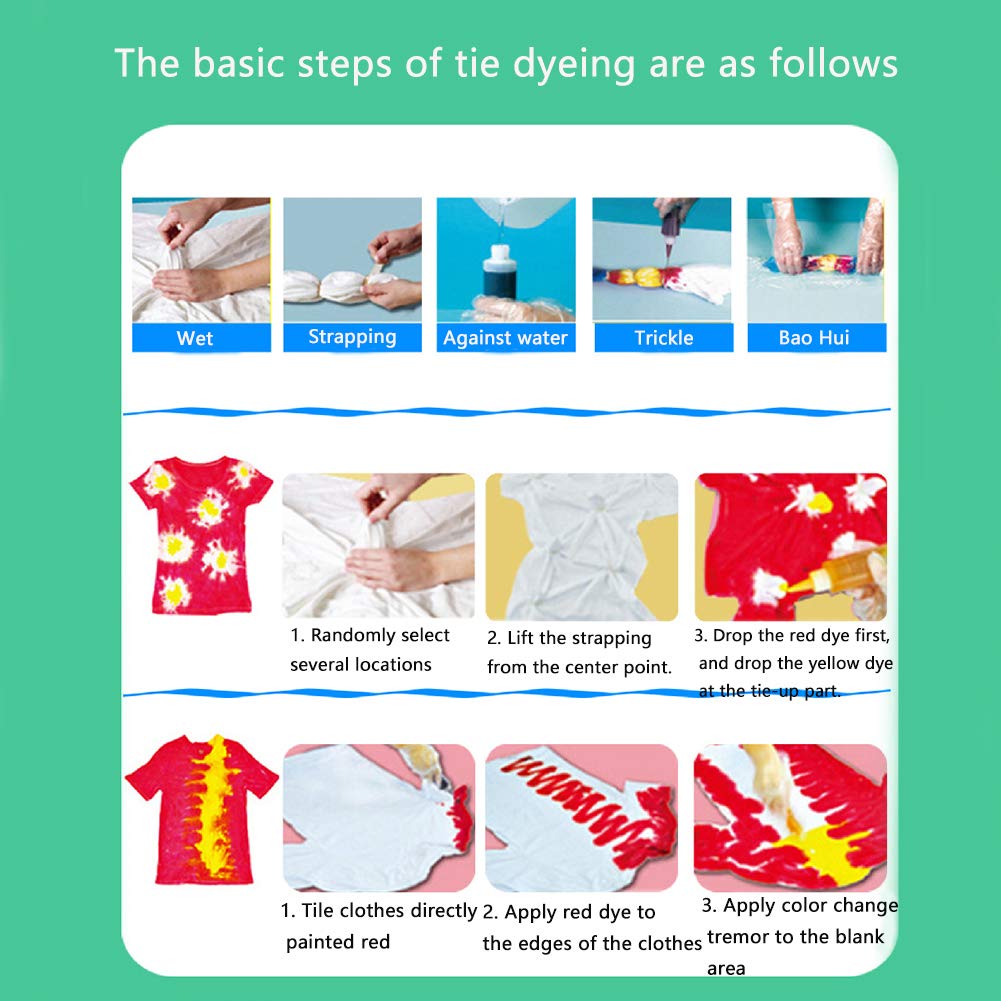 The basic steps of tie dyeing are as follows

Wet

Strapping

Against water

Trickle

Bao Hui

1. Randomly select several locations

2. Lift the strapping from the center point.

3. Drop the red dye first, and drop the yellow dye at the tie-up part.

1. Tile clothes directly painted red

2. Apply red dye to the edges of the clothes

3. Apply color change tremor to the blank area