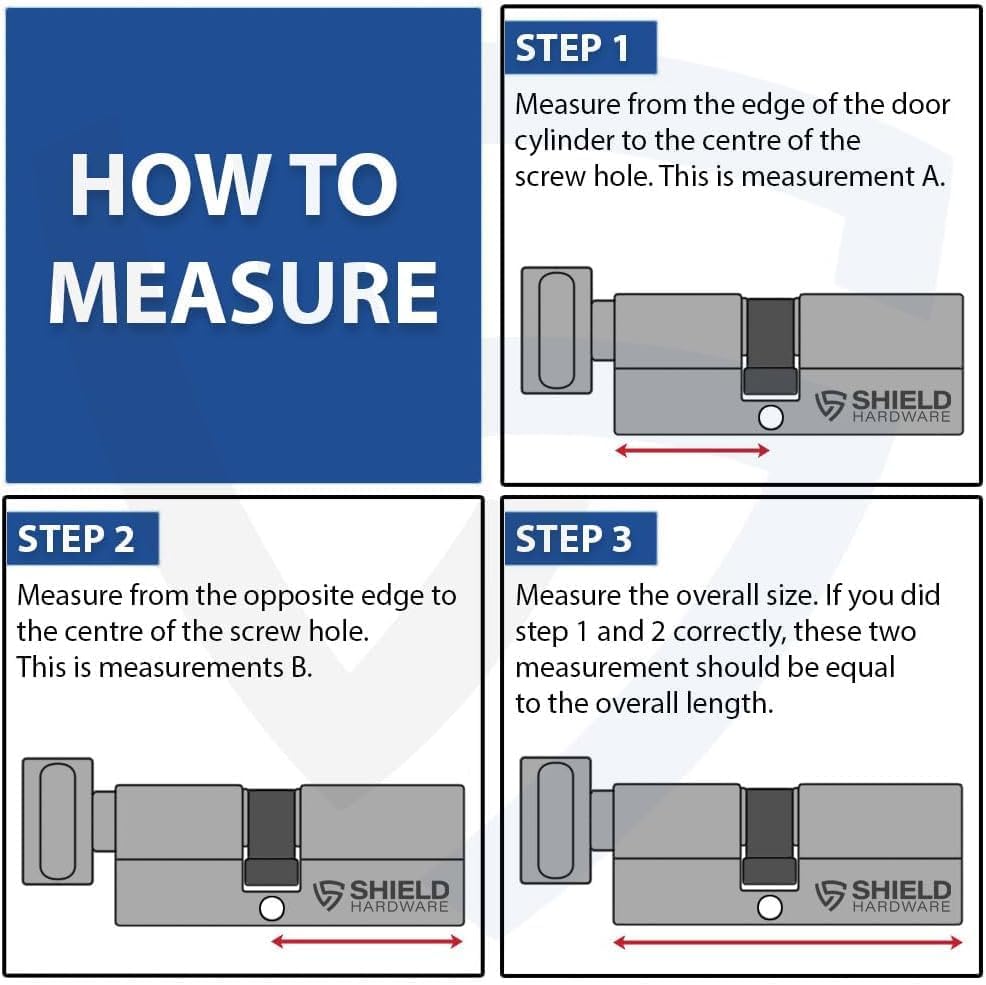 HOW TO MEASURE

STEP 1

Measure from the edge of the door cylinder to the centre of the screw hole. This is measurement A.

SHIELD HARDWARE

STEP 2

Measure from the opposite edge to the centre of the screw hole.
This is measurements B.

SHIELD HARDWARE

STEP 3

Measure the overall size. If you did step 1 and 2 correctly, these two measurement should be equal to the overall length.

SHIELD HARDWARE