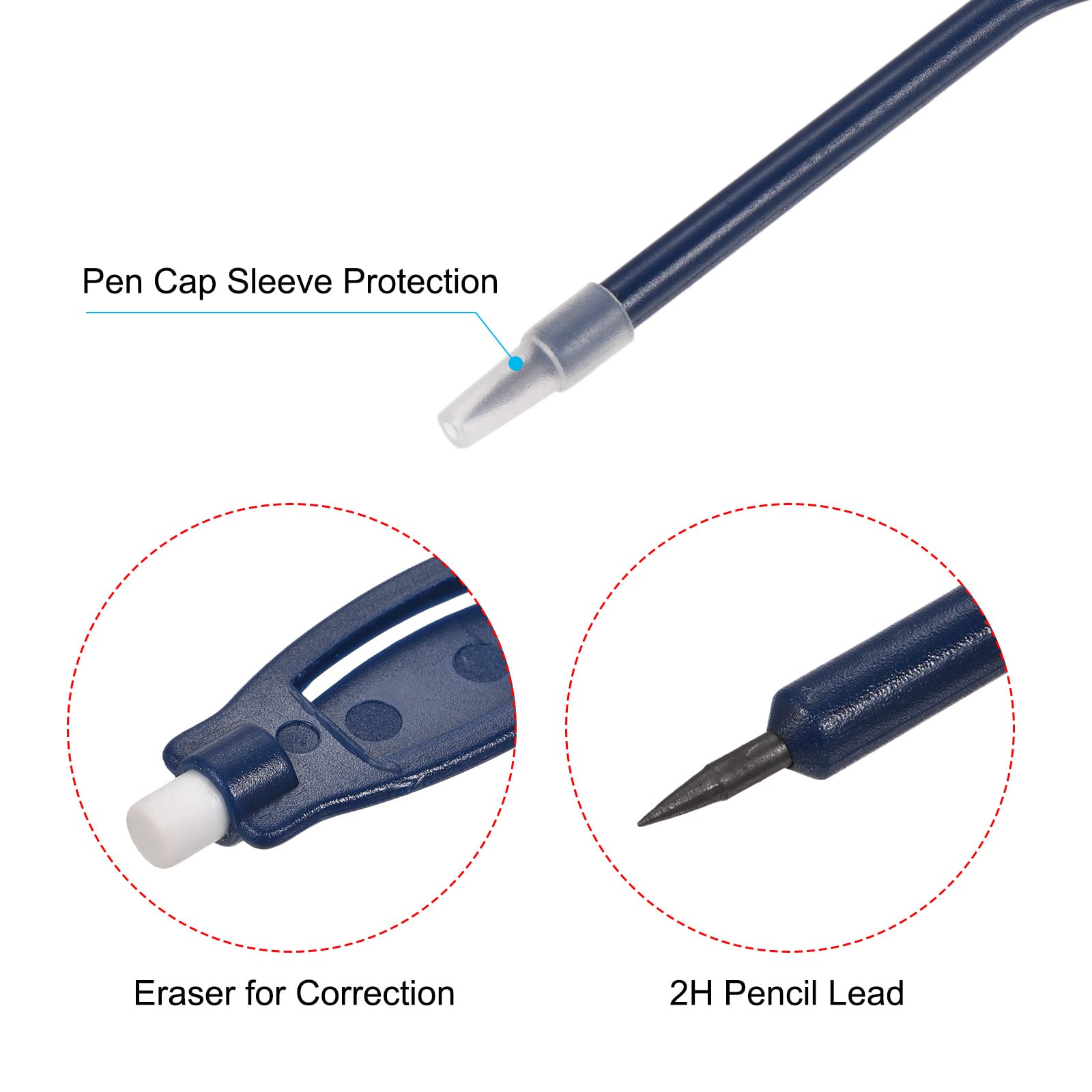 Pen Cap Sleeve Protection

Eraser for Correction

2H Pencil Lead