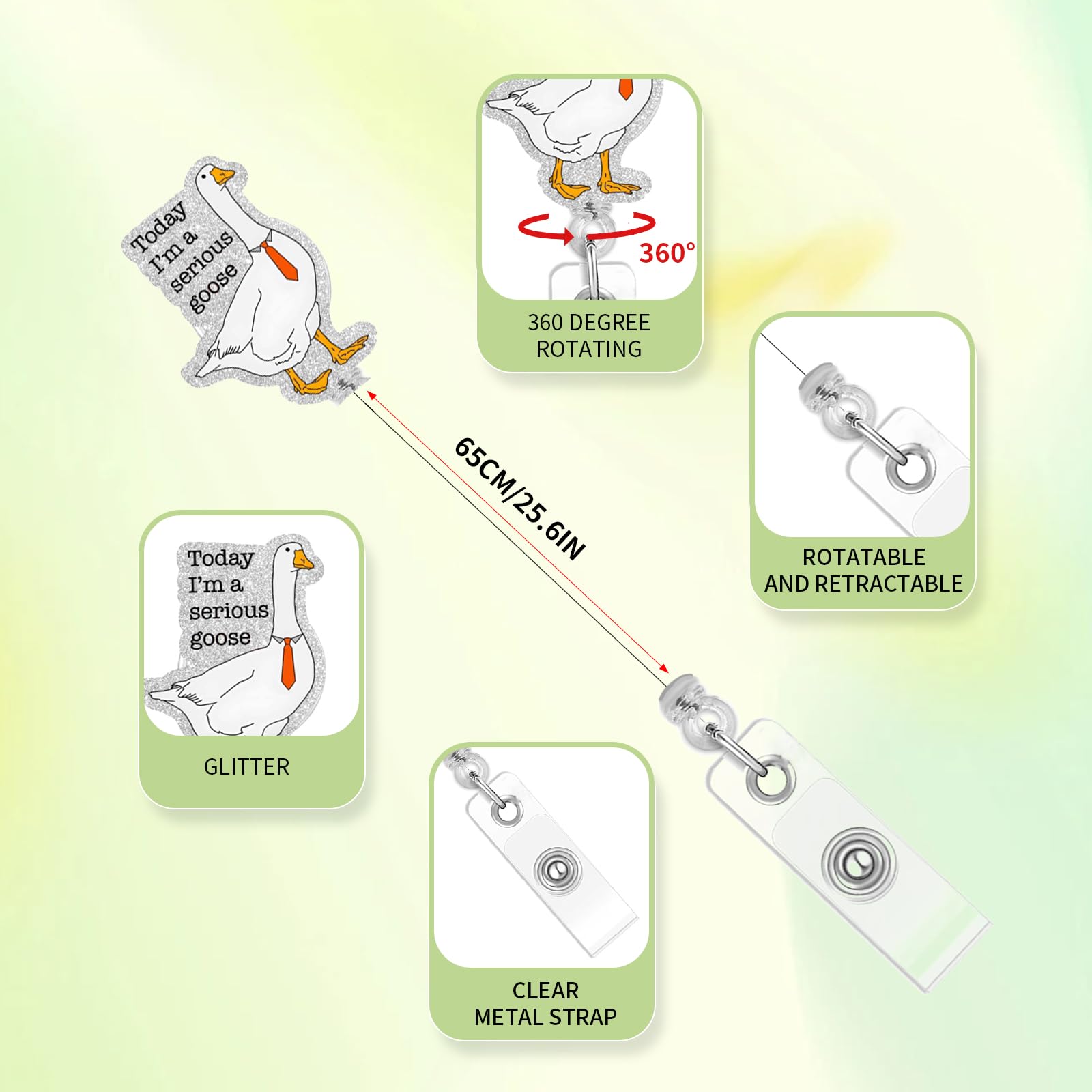 Today I'm a serious goose

360°

360 DEGREE ROTATING

65CM/25.6IN

ROTATABLE AND RETRACTABLE

Today I'm a serious goose

GLITTER

CLEAR METAL STRAP