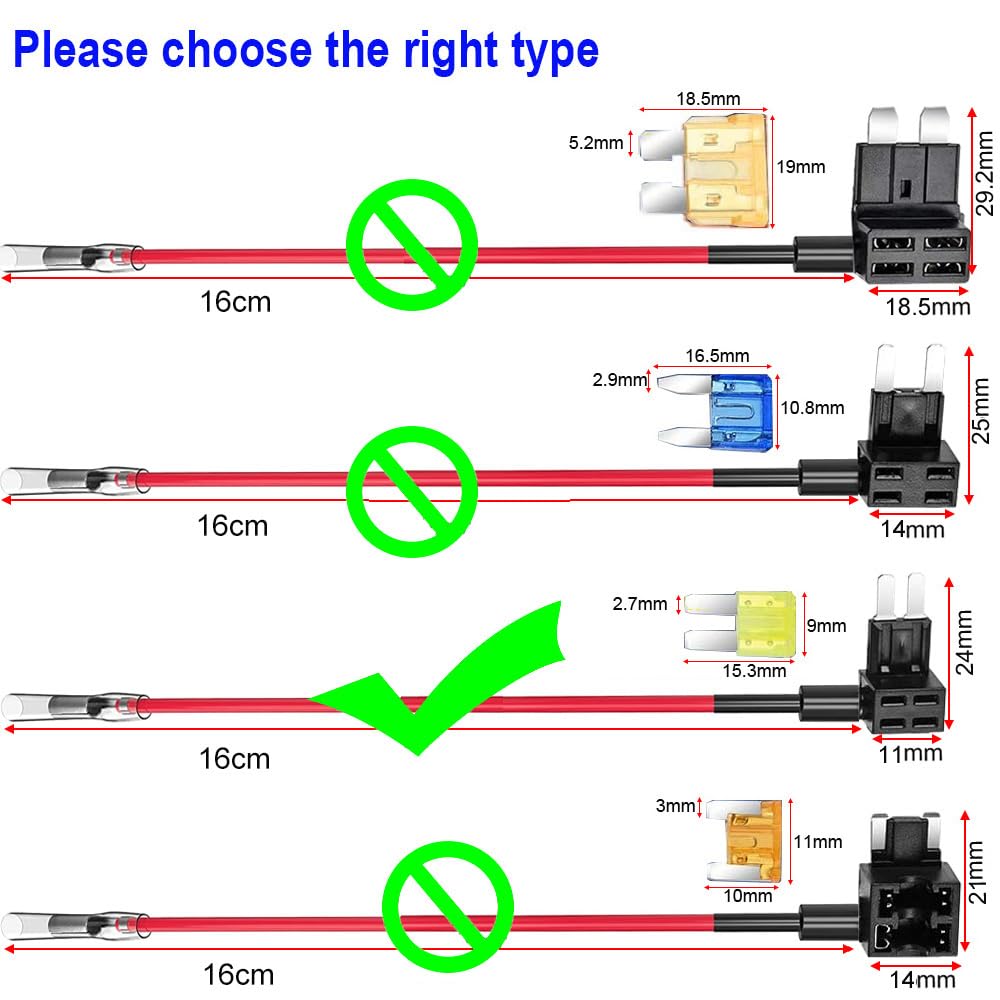 Please choose the right type

18.5mm
5.2mm
19mm
29.2mm
16cm
18.5mm

16.5mm
2.9mm
10.8mm
25mm
16cm
14mm

2.7mm
9mm
15.3mm
24mm
16cm
11mm

3mm
11mm
10mm
21mm
16cm
14mm