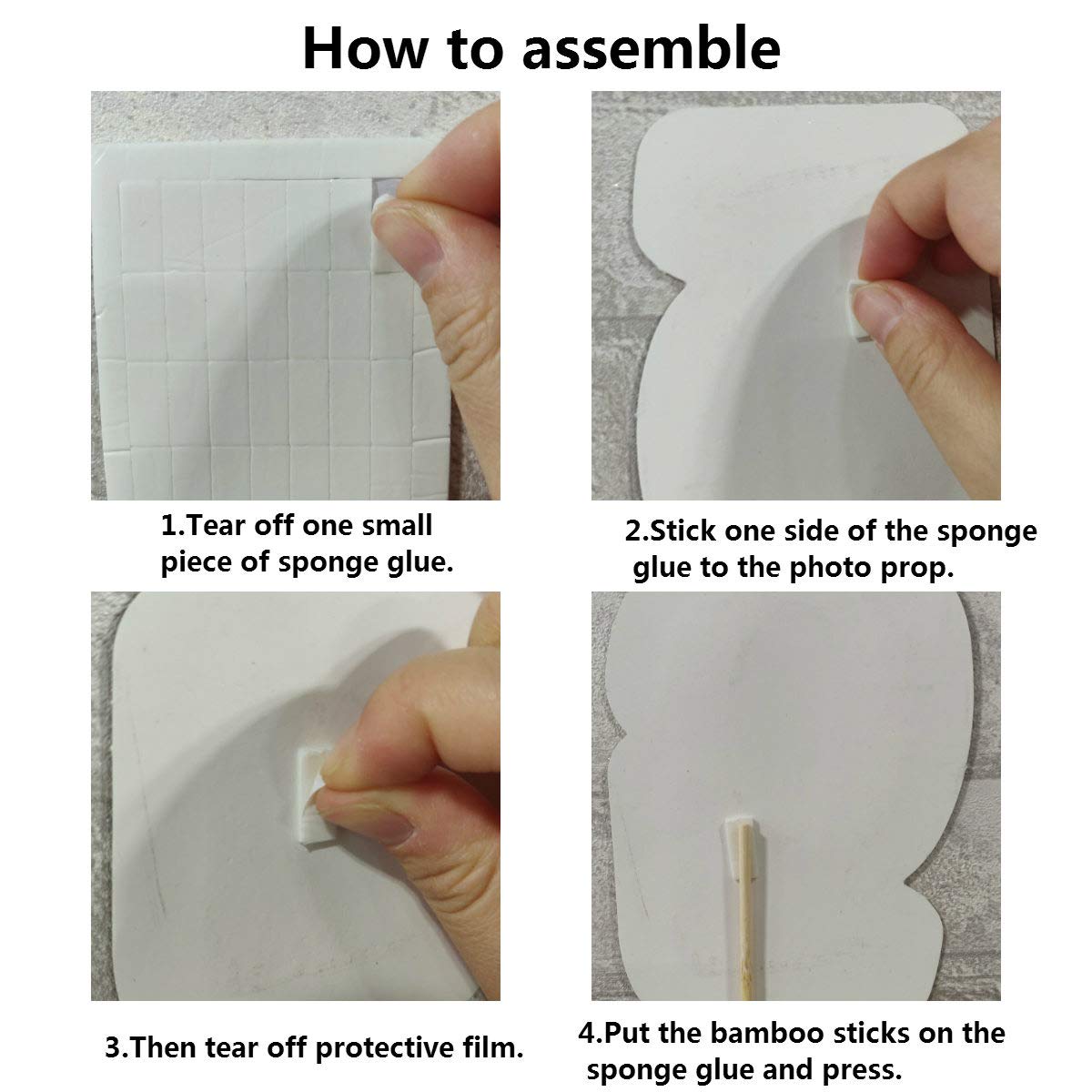 How to assemble

1.Tear off one small piece of sponge glue.

2.Stick one side of the sponge glue to the photo prop.

3.Then tear off protective film.

4.Put the bamboo sticks on the sponge glue and press.