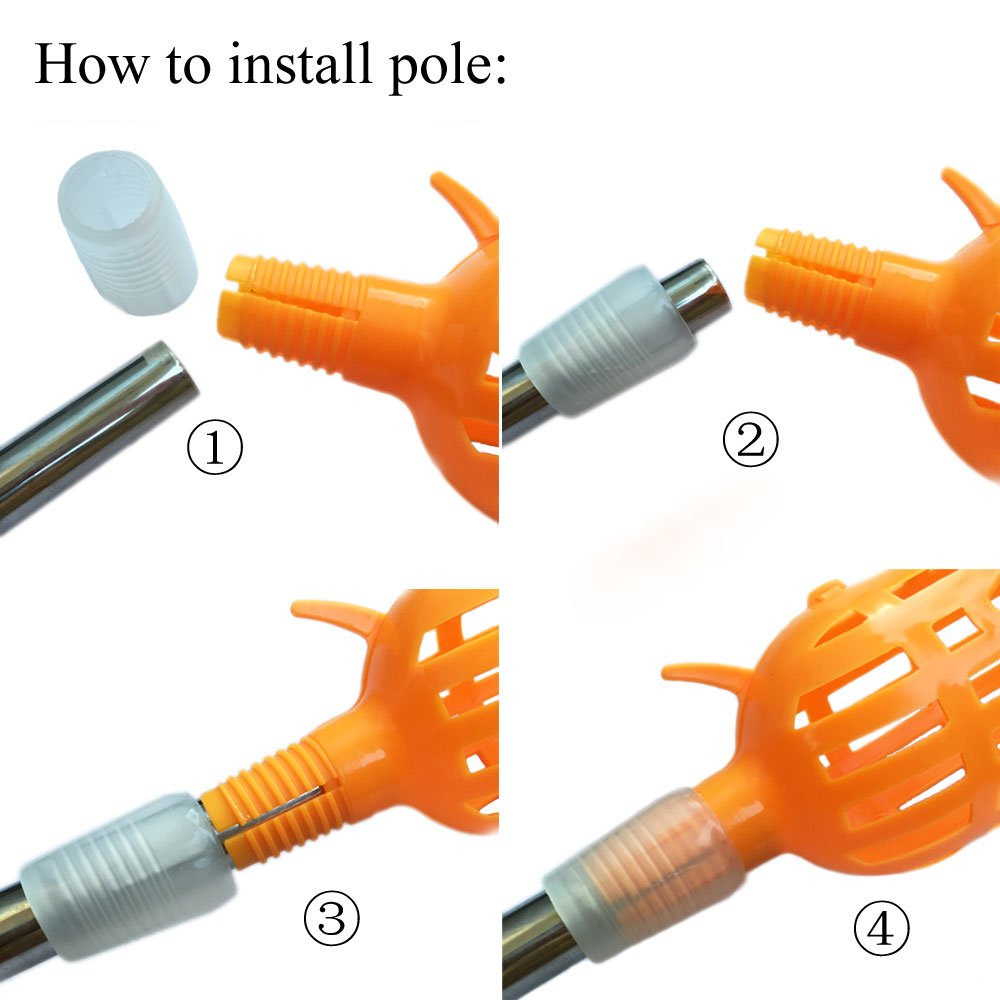 How to install pole:

①

②

③

④