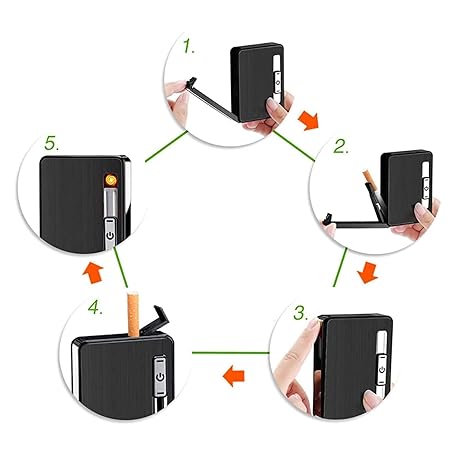 1.

2.

3.

4.

5.