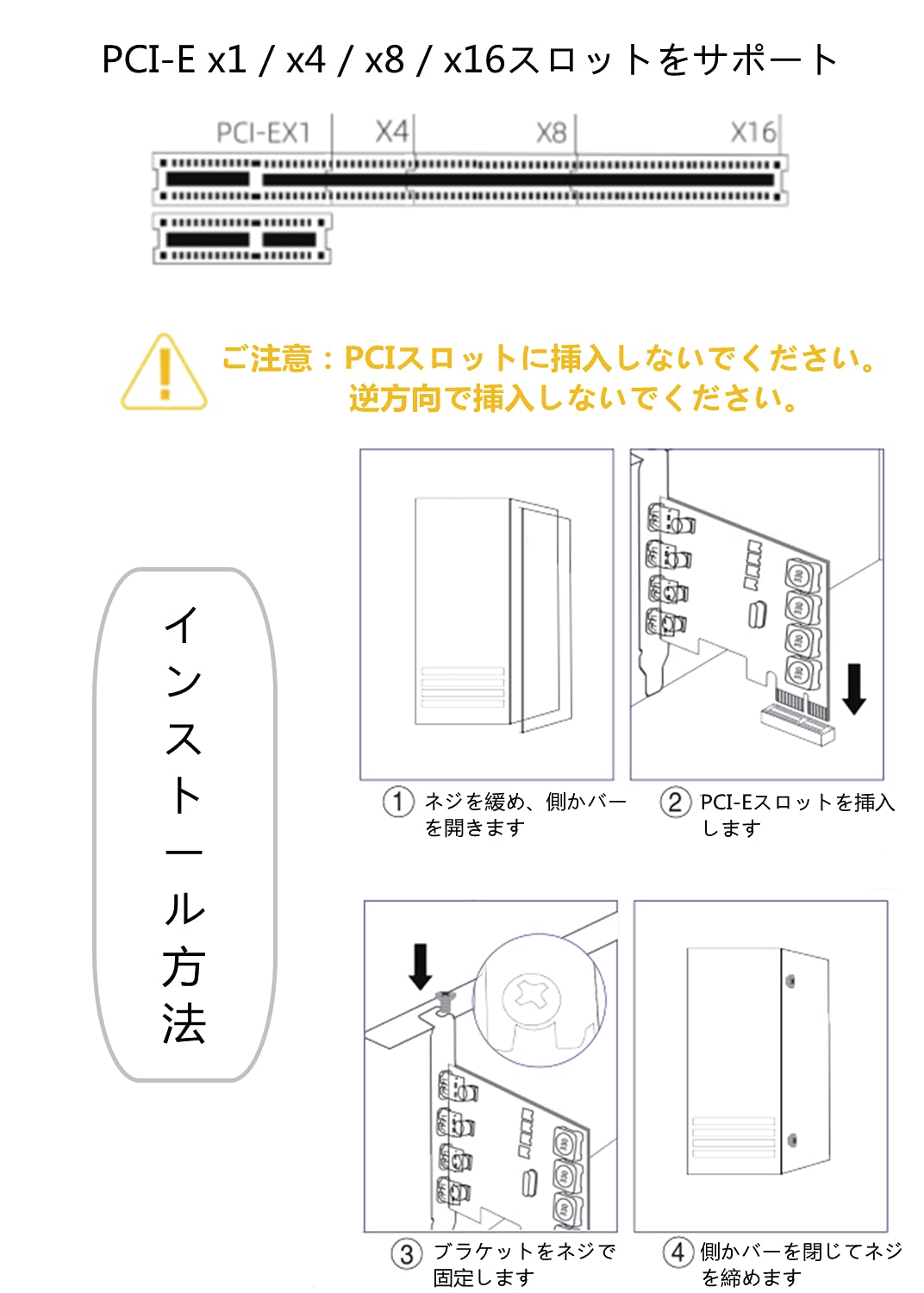 PCI-E x1 / x4 / x8 / x16スロットをサポート

PCI-EX1 X4 X8 X16

ご注意：PCIスロットに挿入しないでください。
逆方向で挿入しないでください。

インストール方法

① ネジを緩め、側かバーを開きます

② PCI-Eスロットを挿入します

③ ブラケットをネジで固定します

④ 側かバーを閉じてネジを締めます