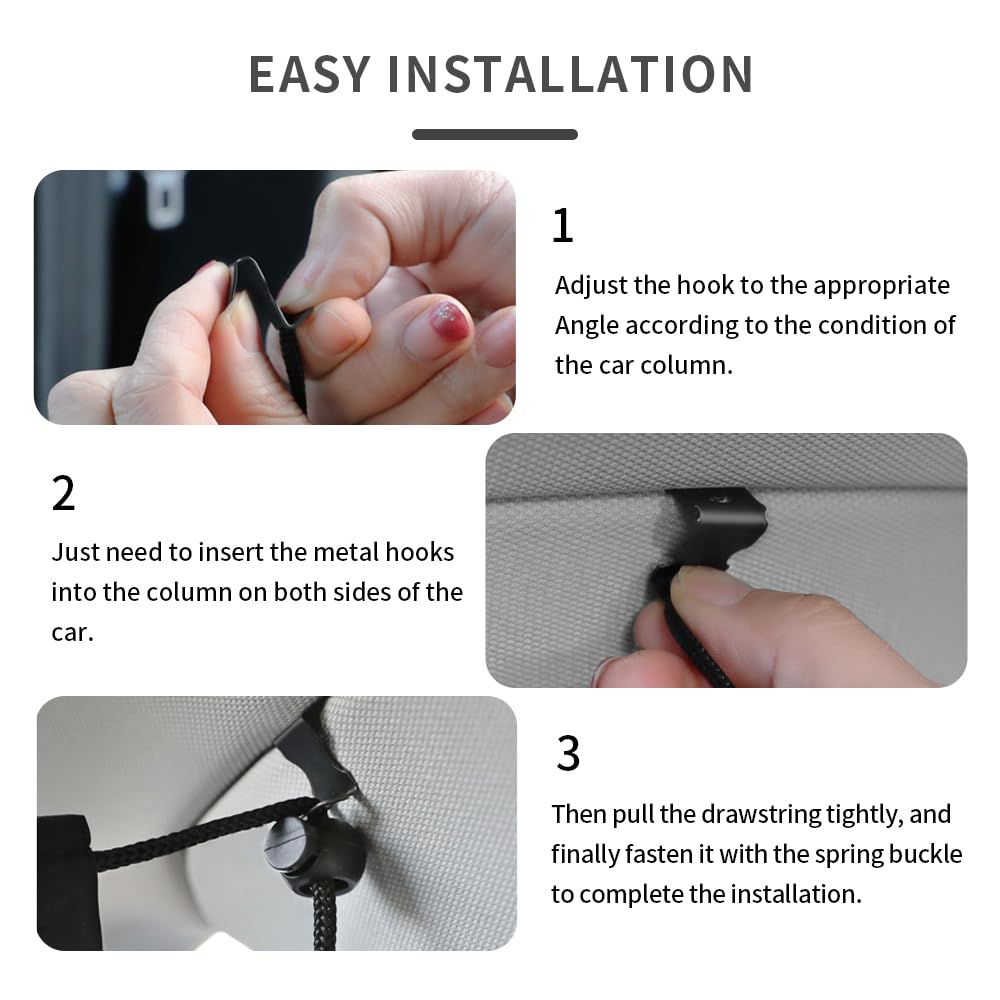 EASY INSTALLATION

1
Adjust the hook to the appropriate Angle according to the condition of the car column.

2
Just need to insert the metal hooks into the column on both sides of the car.

3
Then pull the drawstring tightly, and finally fasten it with the spring buckle to complete the installation.