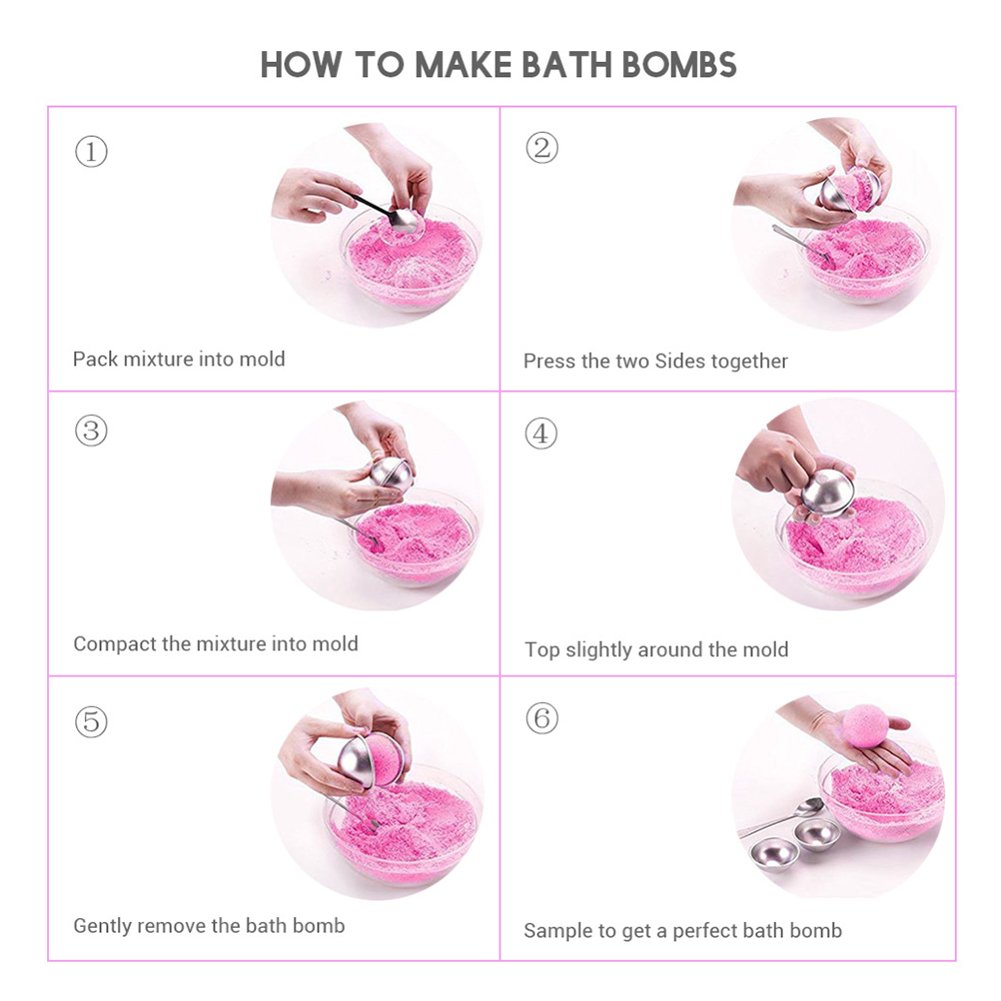 HOW TO MAKE BATH BOMBS

①

Pack mixture into mold

②

Press the two Sides together

③

Compact the mixture into mold

④

Top slightly around the mold

⑤

Gently remove the bath bomb

⑥

Sample to get a perfect bath bomb