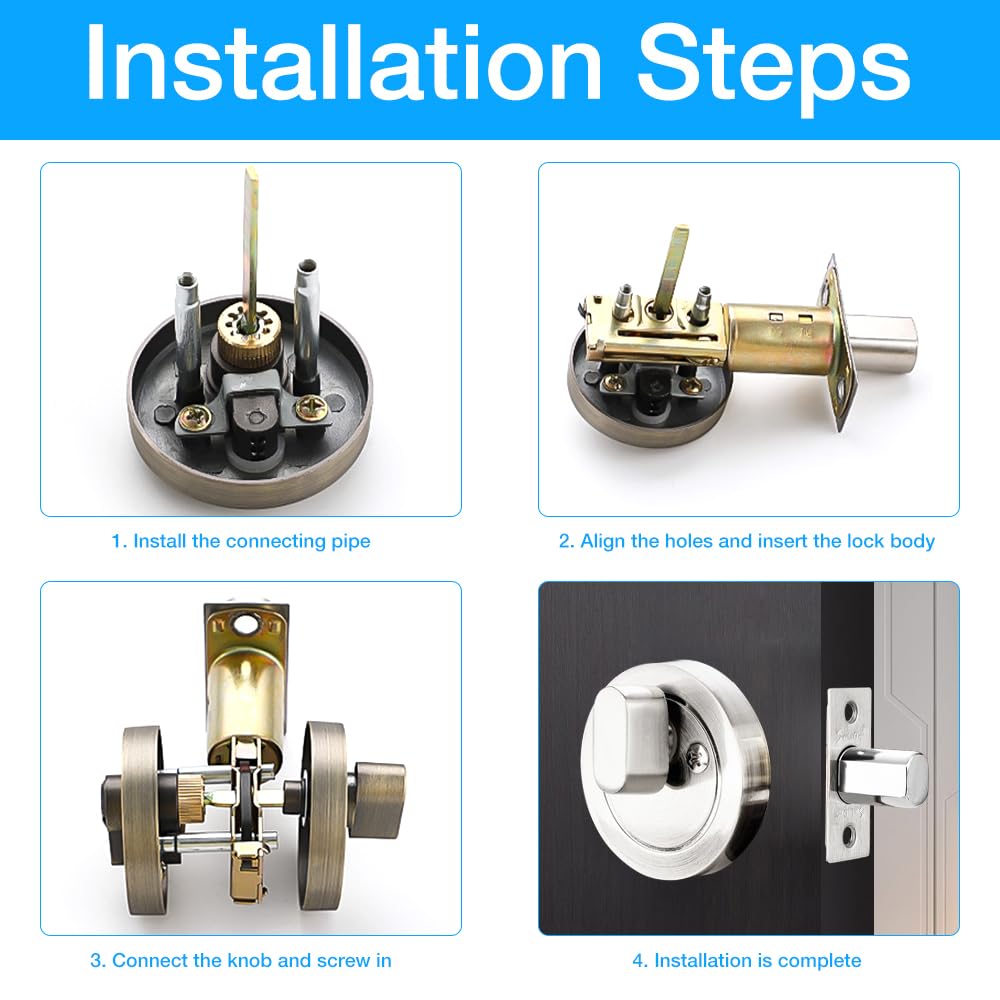 Installation Steps

1. Install the connecting pipe

2. Align the holes and insert the lock body

3. Connect the knob and screw in

4. Installation is complete