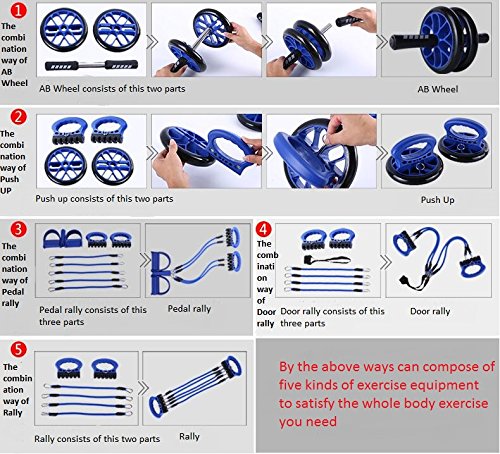 1
The combination way of AB Wheel

AB Wheel consists of this two parts

AB Wheel

2
The combination way of Push UP

Push up consists of this two parts

Push Up

3
The combination way of Pedal rally

Pedal rally consists of this three parts

Pedal rally

4
The combination way of Door rally

Door rally consists of this three parts

Door rally

5
The combination way of Rally

Rally consists of this two parts

Rally

By the above ways can compose of five kinds of exercise equipment to satisfy the whole body exercise you need