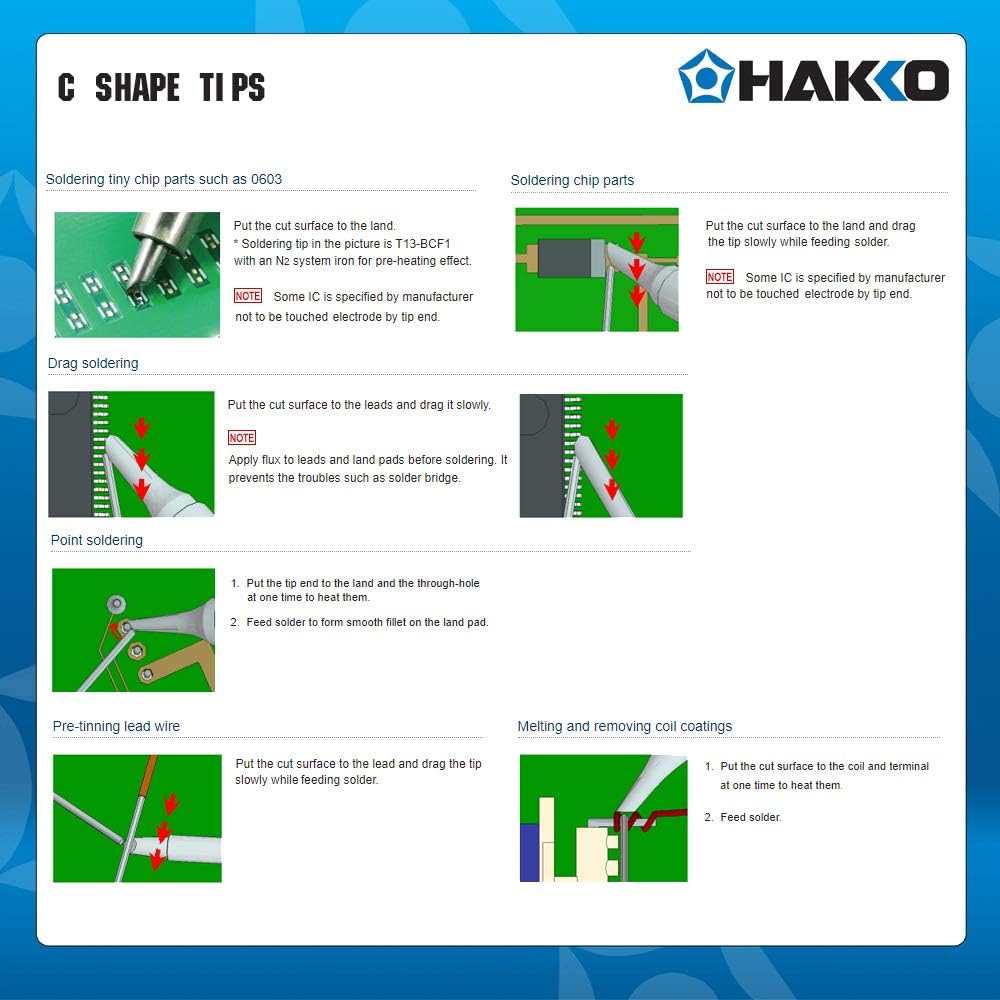 C SHAPE TIPS

HAKKO

Soldering tiny chip parts such as 0603

Put the cut surface to the land.
* Soldering tip in the picture is T13-BCF1 with an $N_2$ system iron for pre-heating effect.

NOTE Some IC is specified by manufacturer not to be touched electrode by tip end.

Soldering chip parts

Put the cut surface to the land and drag the tip slowly while feeding solder.

NOTE Some IC is specified by manufacturer not to be touched electrode by tip end.

Drag soldering

Put the cut surface to the leads and drag it slowly.

NOTE
Apply flux to leads and land pads before soldering. It prevents the troubles such as solder bridge.

Point soldering

1. Put the tip end to the land and the through-hole at one time to heat them.
2. Feed solder to form smooth fillet on the land pad.

Pre-tinning lead wire

Put the cut surface to the lead and drag the tip slowly while feeding solder.

Melting and removing coil coatings

1. Put the cut surface to the coil and terminal at one time to heat them.
2. Feed solder.