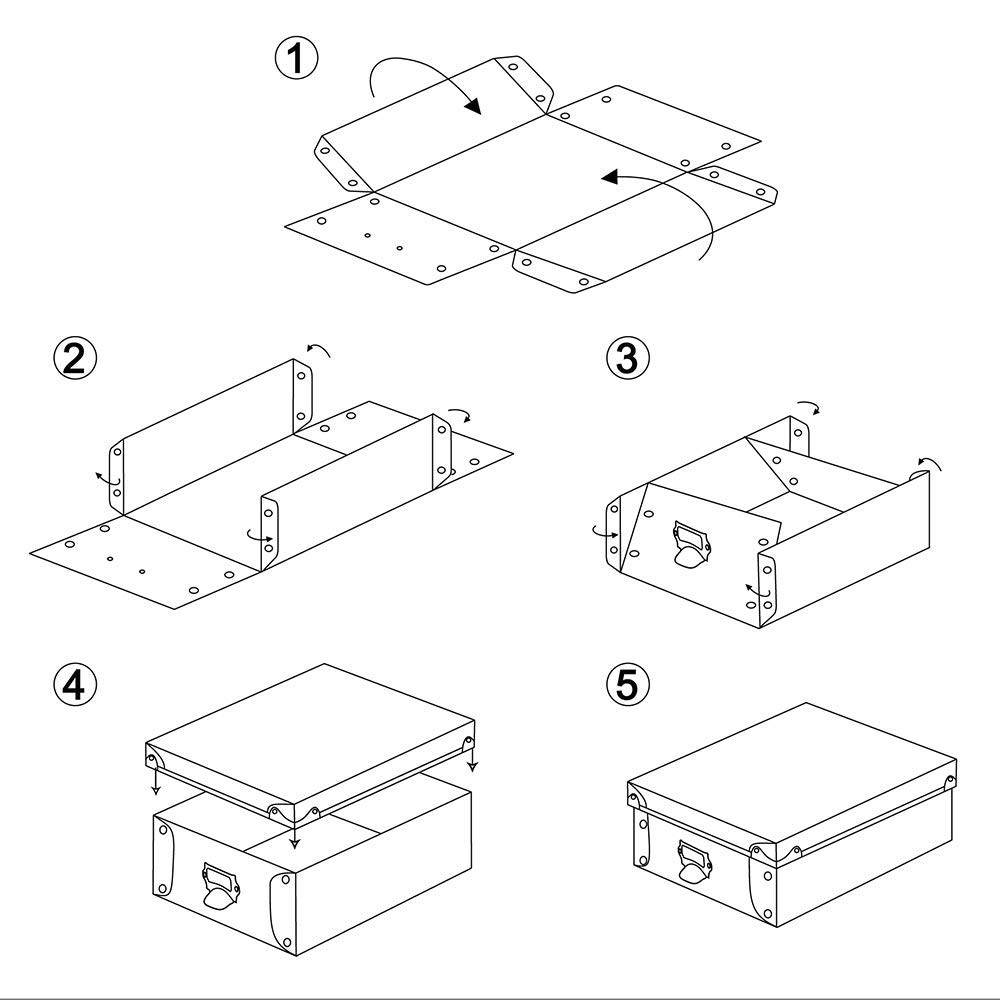 ①

②

③

④

⑤