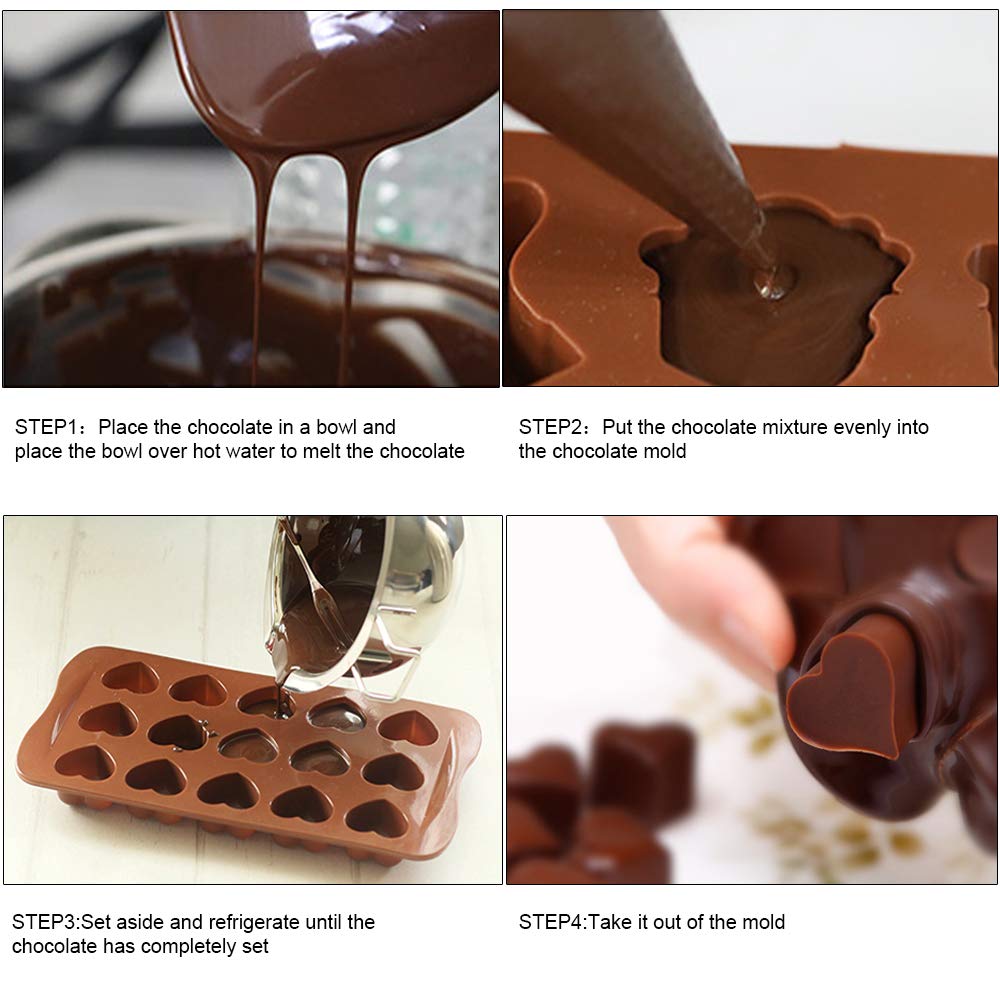 STEP1：Place the chocolate in a bowl and place the bowl over hot water to melt the chocolate

STEP2：Put the chocolate mixture evenly into the chocolate mold

STEP3:Set aside and refrigerate until the chocolate has completely set

STEP4:Take it out of the mold