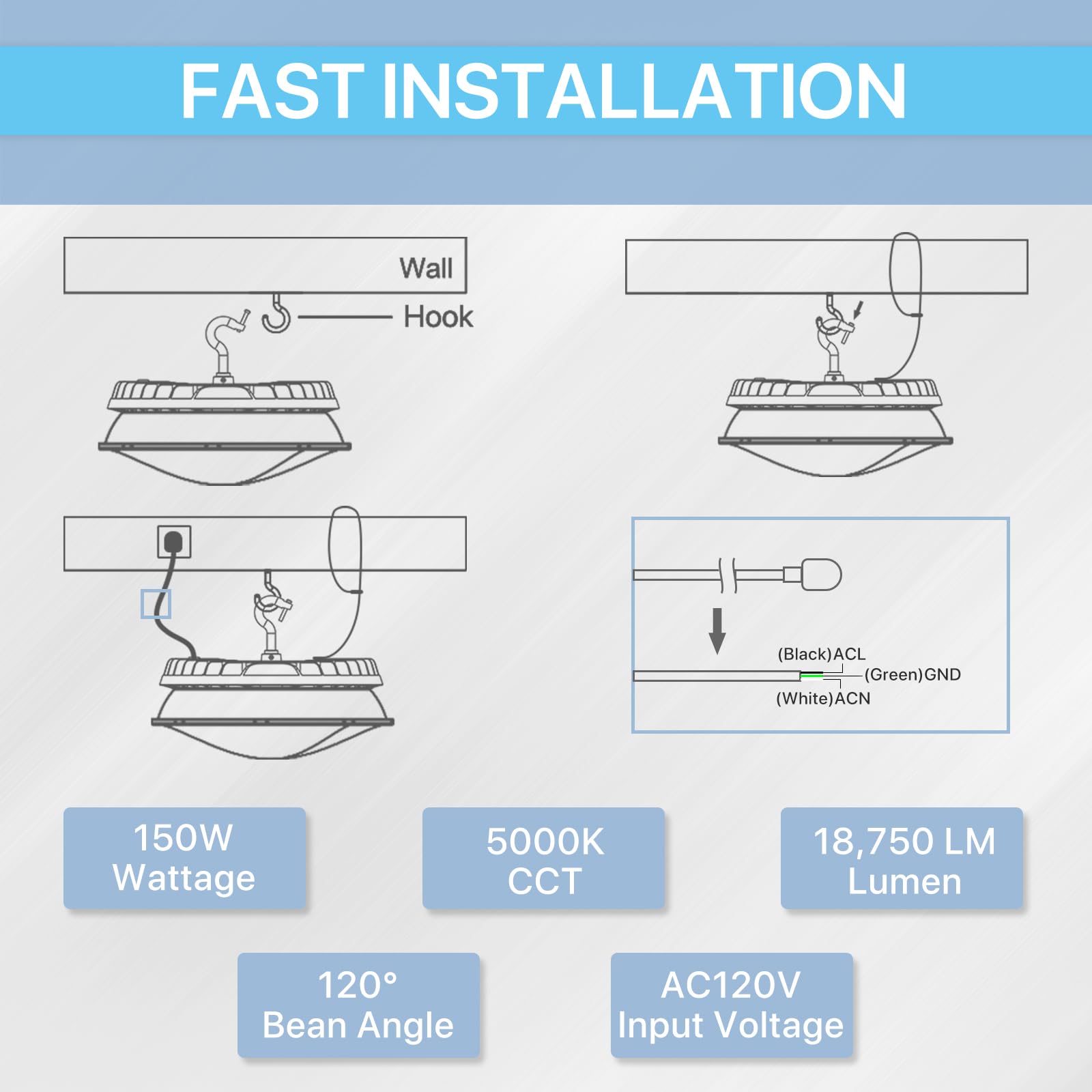 FAST INSTALLATION

Wall

Hook

(Black)ACL

(Green)GND

(White)ACN

150W
Wattage

5000K
CCT

18,750 LM
Lumen

120°
Bean Angle

AC120V
Input Voltage