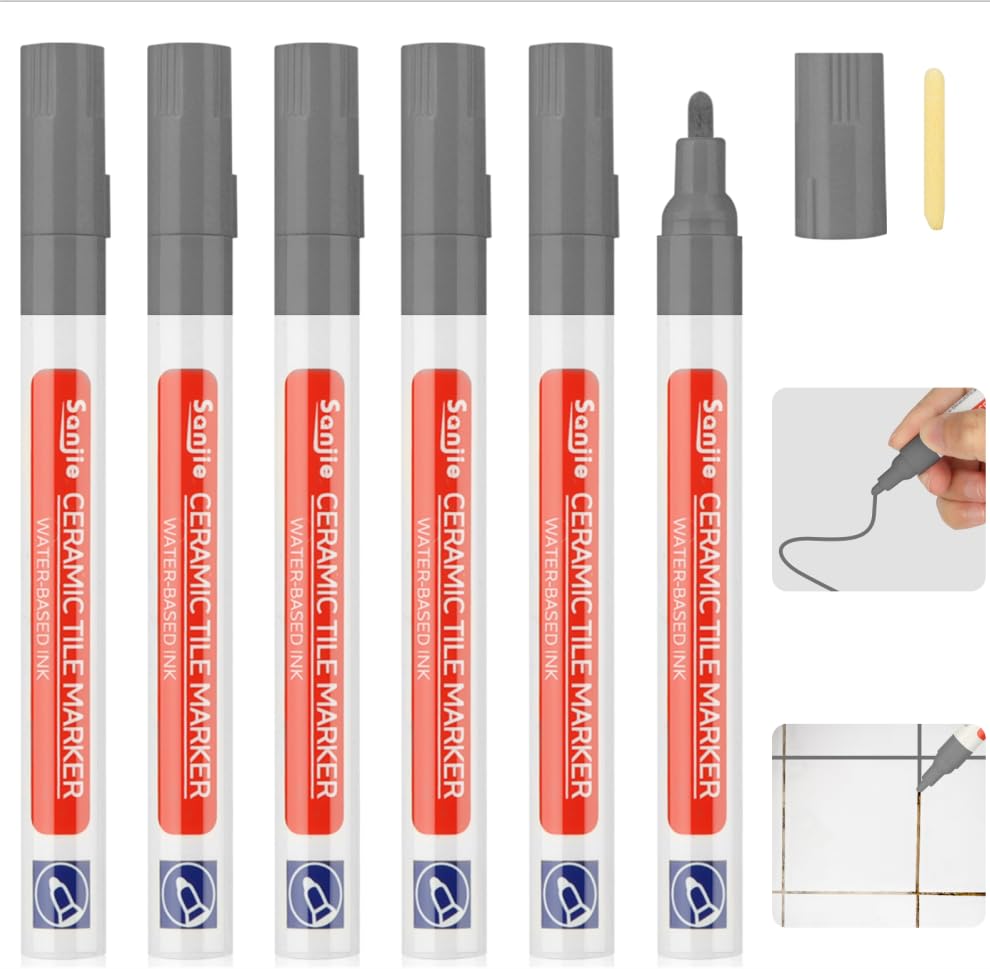 Sanjie CERAMIC TILE MARKER
WATER-BASED INK

Sanjie CERAMIC TILE MARKER
WATER-BASED INK

Sanjie CERAMIC TILE MARKER
WATER-BASED INK

Sanjie CERAMIC TILE MARKER
WATER-BASED INK

Sanjie CERAMIC TILE MARKER
WATER-BASED INK

Sanjie CERAMIC TILE MARKER
WATER-BASED INK