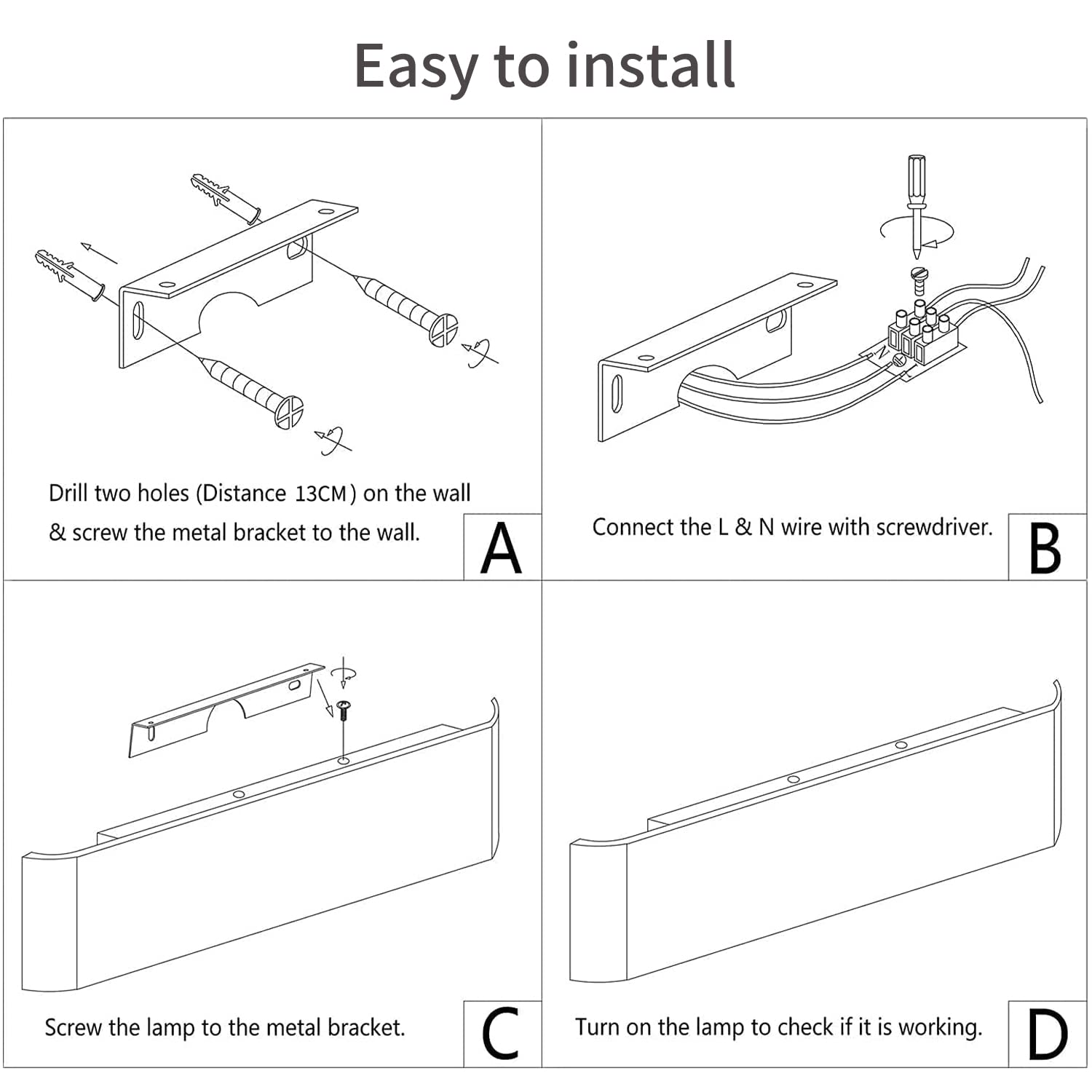 Easy to install

Drill two holes (Distance 13CM) on the wall & screw the metal bracket to the wall.

A

L N

Connect the L & N wire with screwdriver.

B

Screw the lamp to the metal bracket.

C

Turn on the lamp to check if it is working.

D