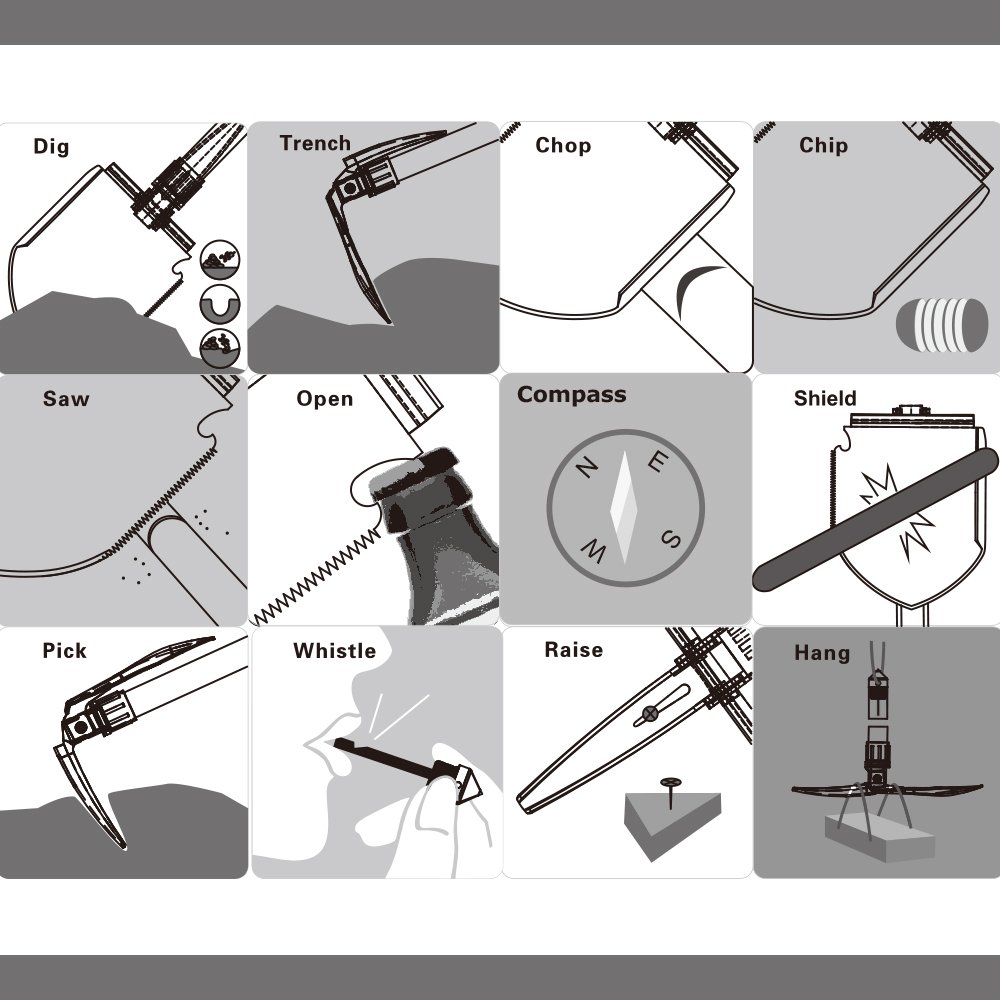 Dig

Trench

Chop

Chip

Saw

Open

Compass

N E S W

Shield

Pick

Whistle

Raise

Hang