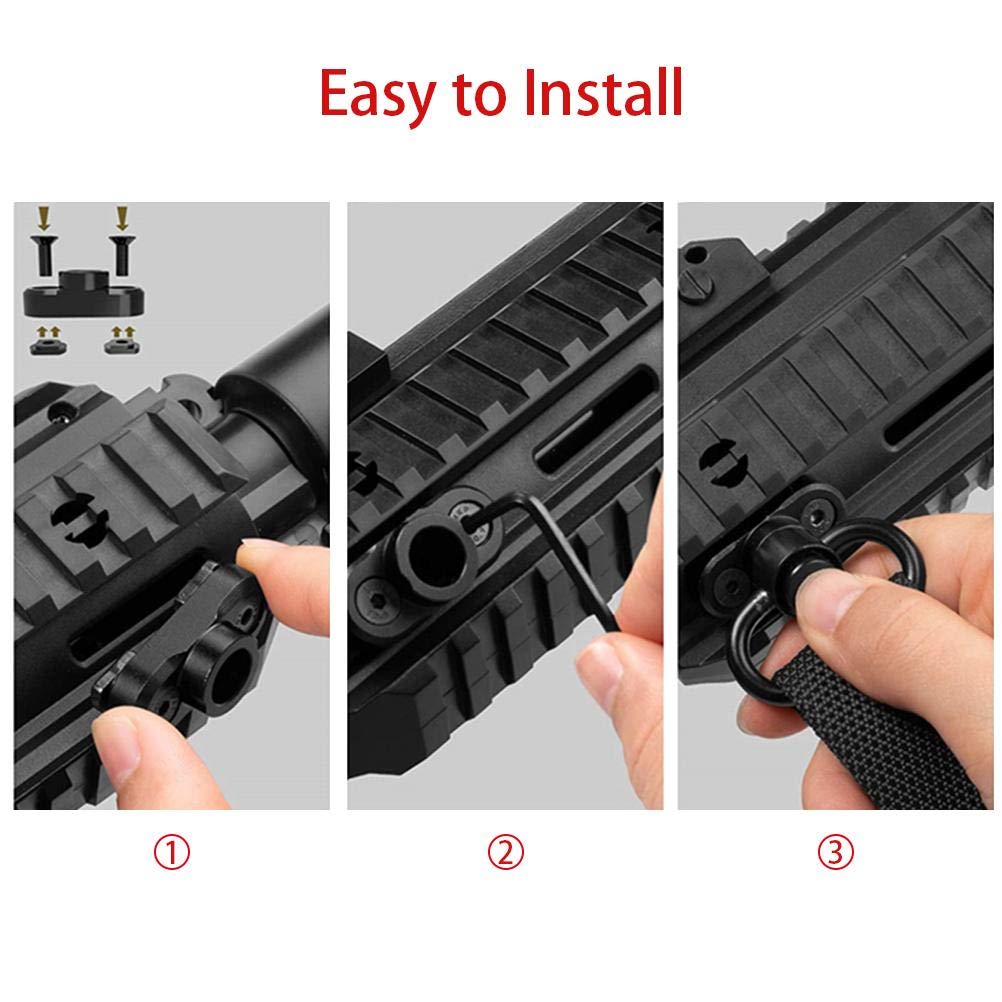 Easy to Install

①

②

③