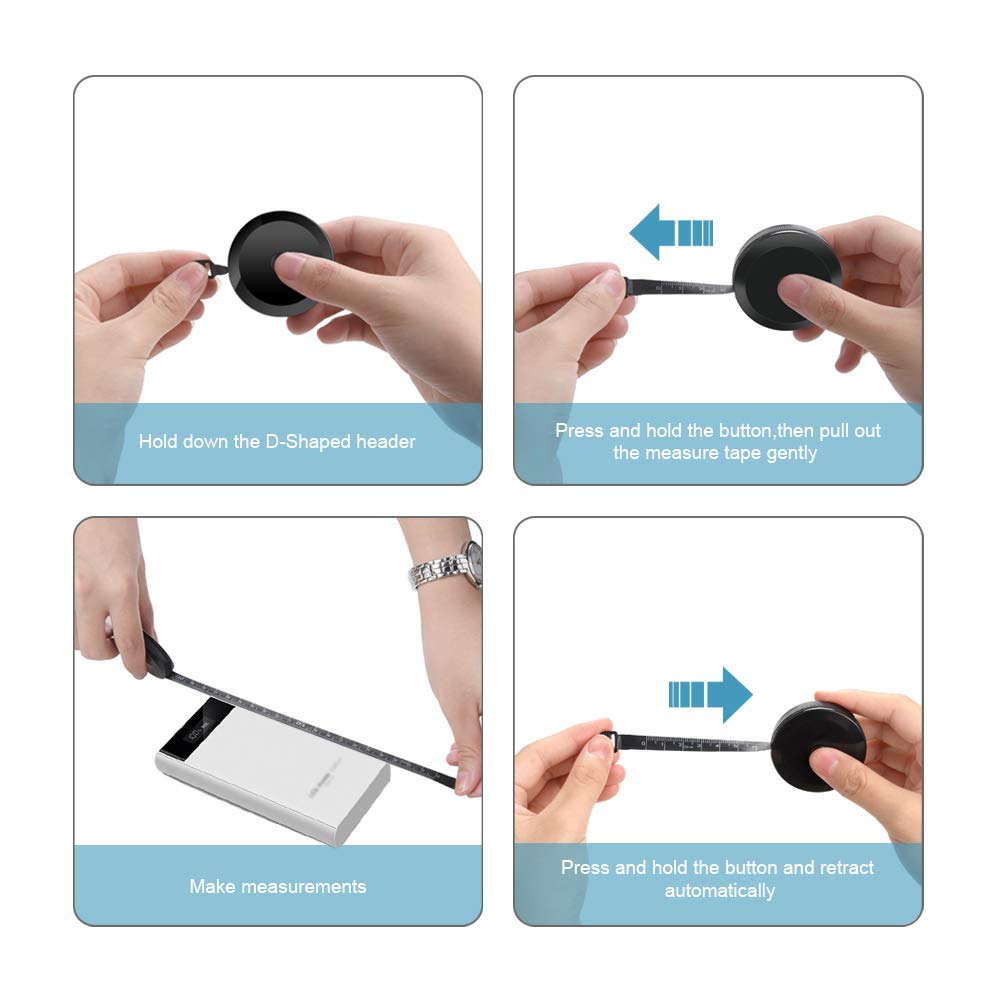 Hold down the D-Shaped header

Press and hold the button,then pull out the measure tape gently

Make measurements

Press and hold the button and retract automatically