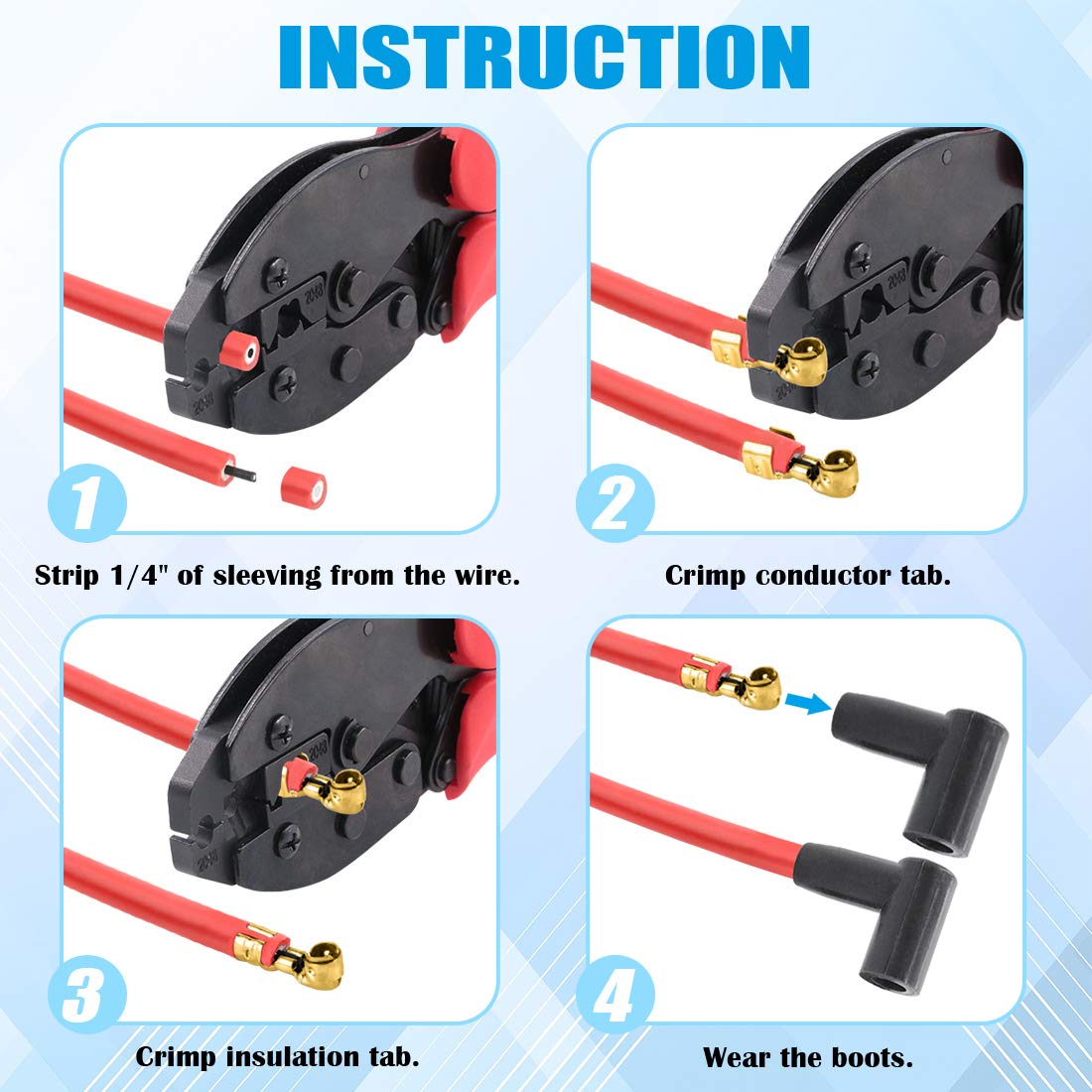 INSTRUCTION

1

Strip 1/4" of sleeving from the wire.

2

Crimp conductor tab.

3

Crimp insulation tab.

4

Wear the boots.