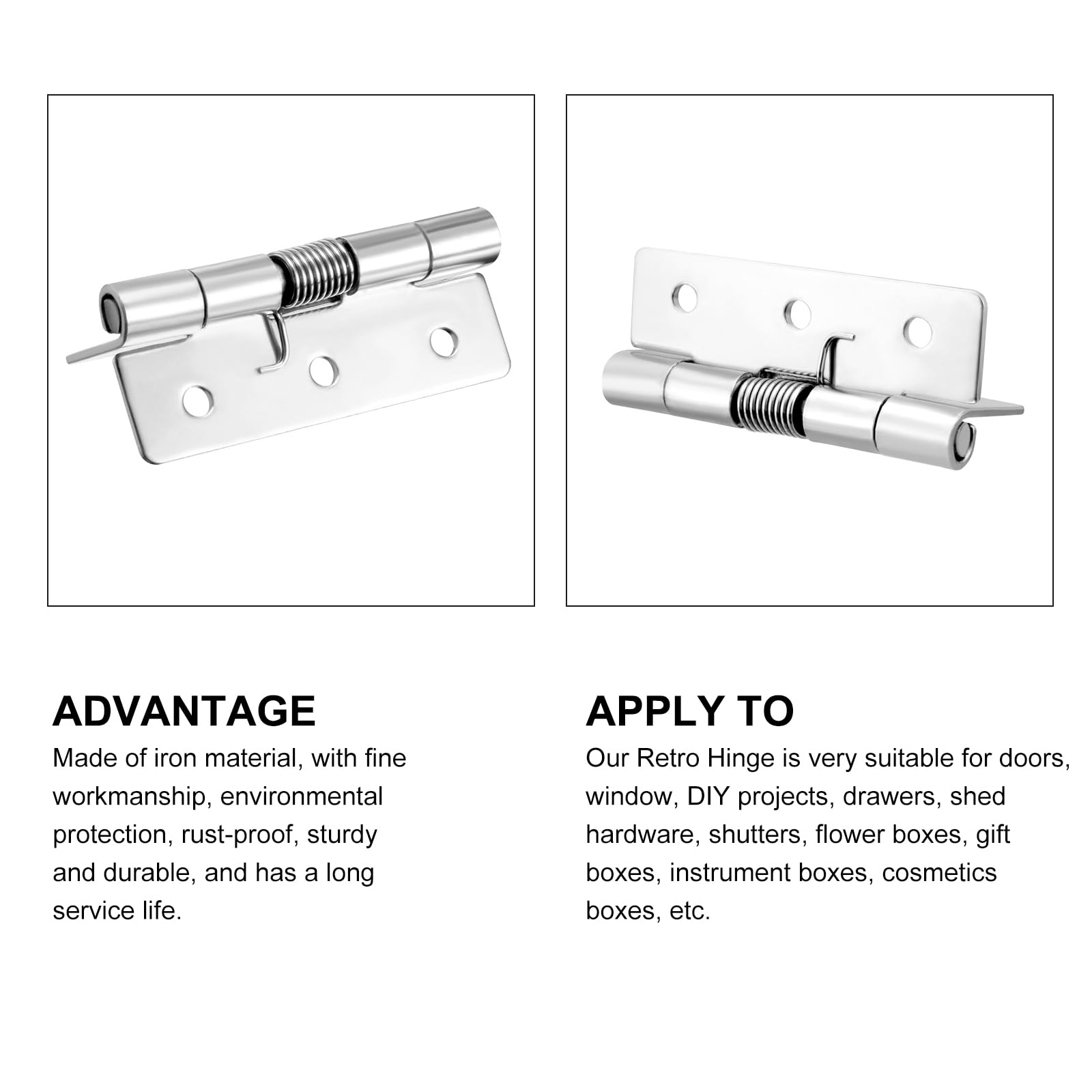 ADVANTAGE
Made of iron material, with fine workmanship, environmental protection, rust-proof, sturdy and durable, and has a long service life.

APPLY TO
Our Retro Hinge is very suitable for doors, window, DIY projects, drawers, shed hardware, shutters, flower boxes, gift boxes, instrument boxes, cosmetics boxes, etc.