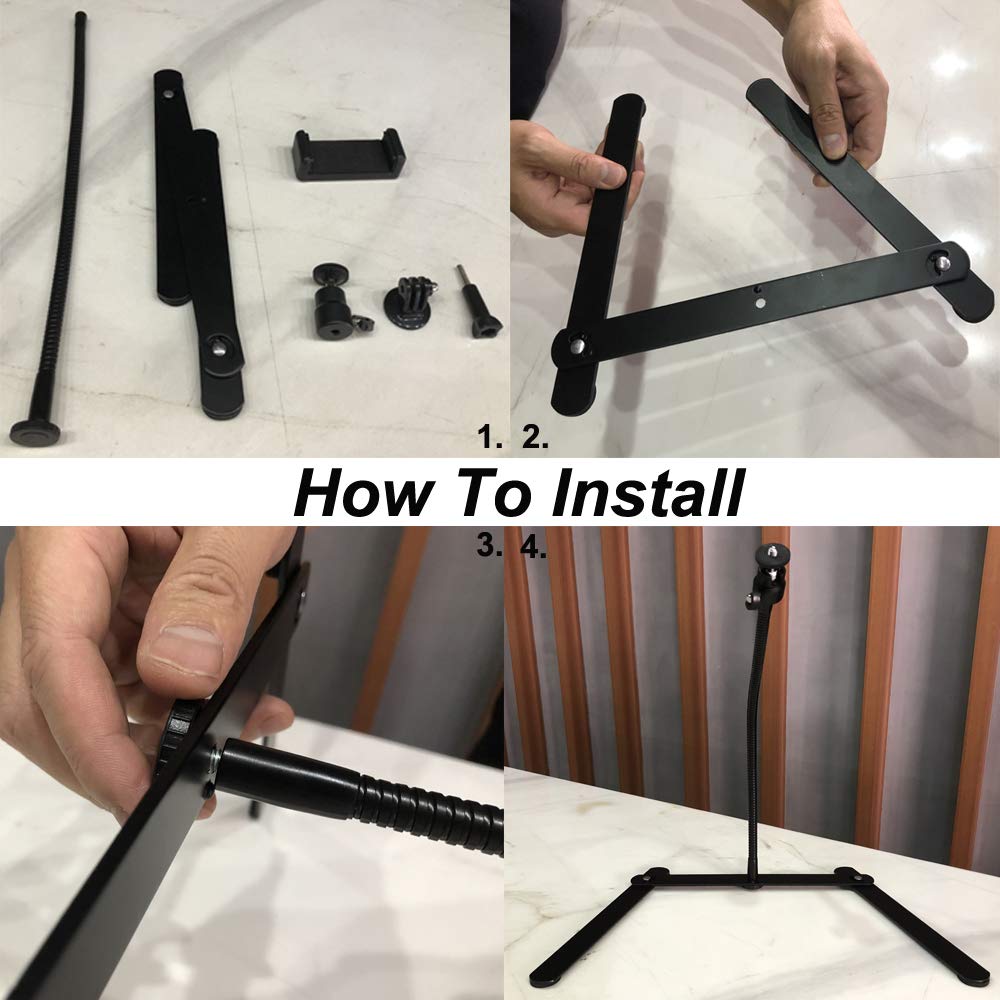 1. 2.

How To Install

3. 4.